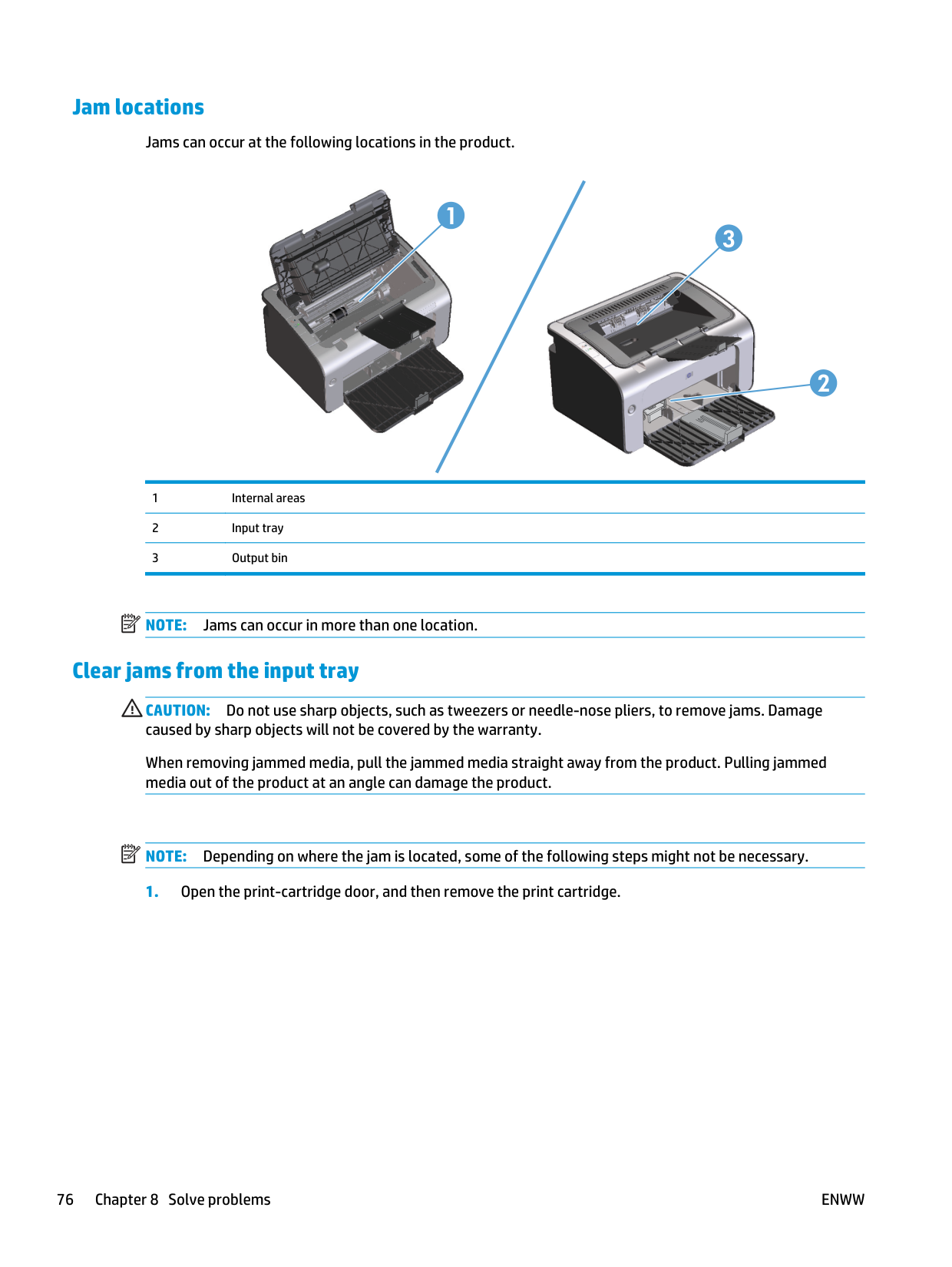 Jam locations

Jams can occur at the following locations in the product.

1

3

2

| 1 | Internal areas |
|---|---|
| 2 | Input tray |
| 3 | Output bin |

NOTE: Jams can occur in more than one location.

Clear jams from the input tray

CAUTION: Do not use sharp objects, such as tweezers or needle-nose pliers, to remove jams. Damage caused by sharp objects will not be covered by the warranty.

When removing jammed media, pull the jammed media straight away from the product. Pulling jammed media out of the product at an angle can damage the product.

NOTE: Depending on where the jam is located, some of the following steps might not be necessary.

1. Open the print-cartridge door, and then remove the print cartridge.

76 Chapter 8 Solve problems ENWW