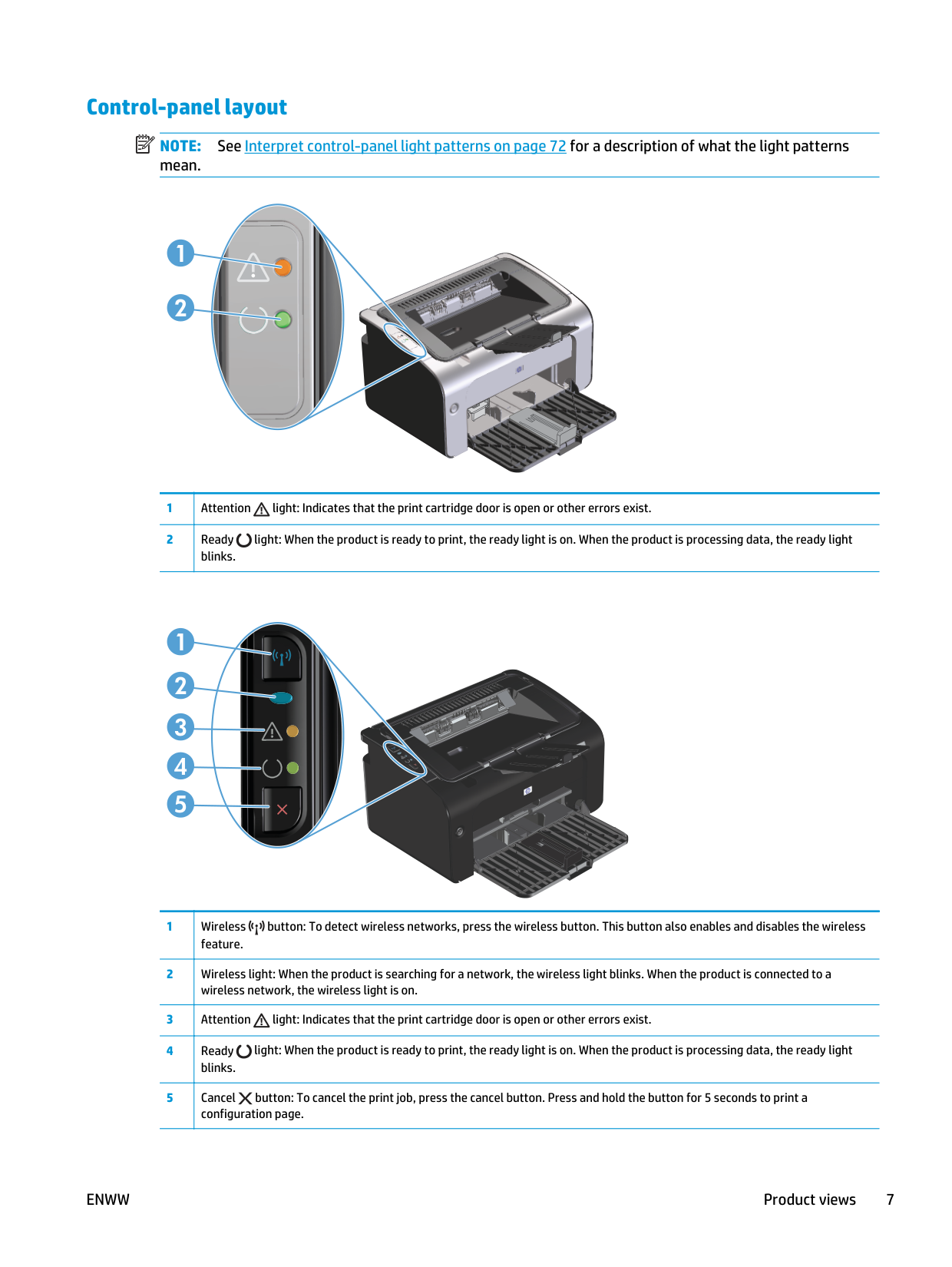 Control-panel layout

NOTE: See Interpret control-panel light patterns on page 72 for a description of what the light patterns mean.

1

2

| 1 | Attention light: Indicates that the print cartridge door is open or other errors exist. |
|---|---|
| 2 | Ready light: When the product is ready to print, the ready light is on. When the product is processing data, the ready light blinks. |

1

2

3

4

5

| 1 | Wireless button: To detect wireless networks, press the wireless button. This button also enables and disables the wireless feature. |
|---|---|
| 2 | Wireless light: When the product is searching for a network, the wireless light blinks. When the product is connected to a wireless network, the wireless light is on. |
| 3 | Attention light: Indicates that the print cartridge door is open or other errors exist. |
| 4 | Ready light: When the product is ready to print, the ready light is on. When the product is processing data, the ready light blinks. |
| 5 | Cancel button: To cancel the print job, press the cancel button. Press and hold the button for 5 seconds to print a configuration page. |

ENWW

Product views 7