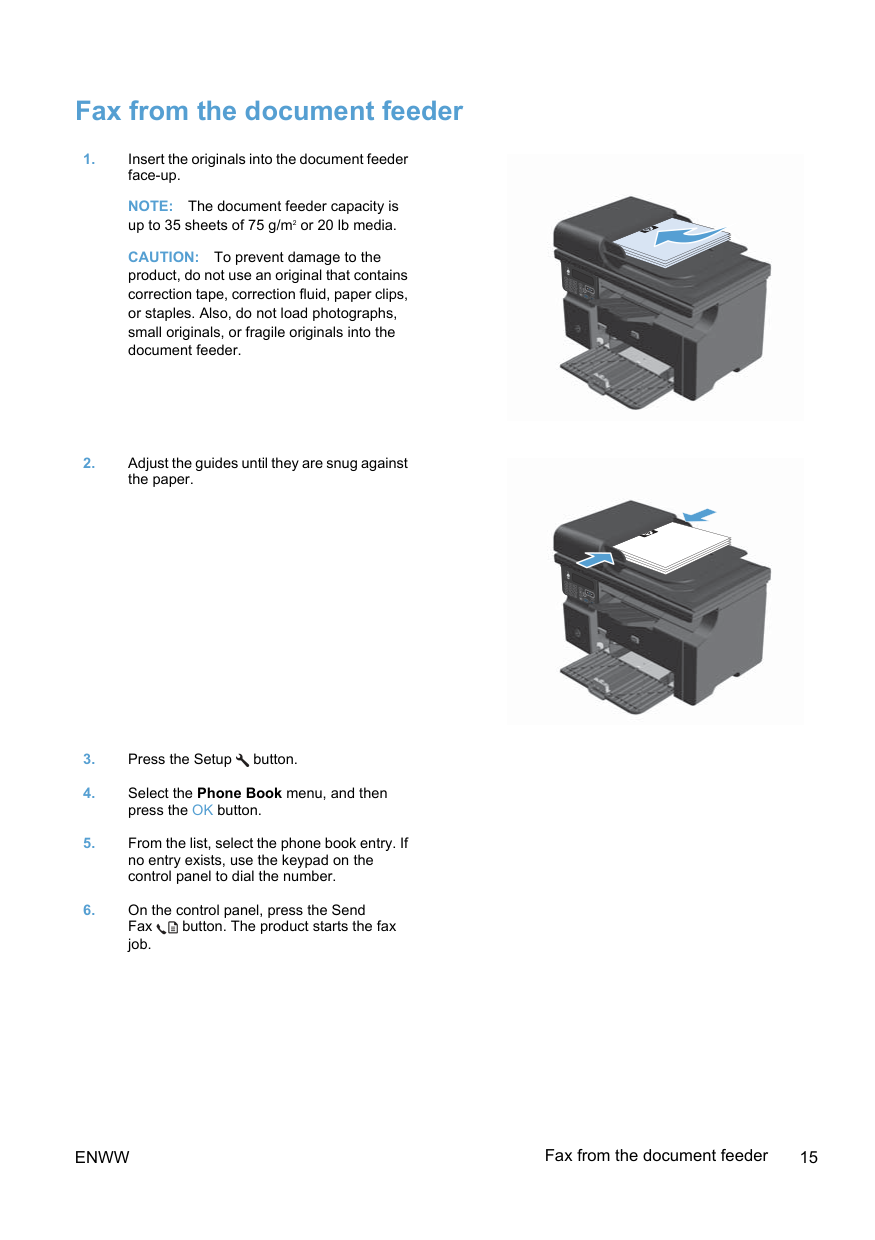 Fax from the document feeder

1. Insert the originals into the document feeder face-up.

NOTE: The document feeder capacity is up to 35 sheets of 75 g/m$^2$ or 20 lb media.

CAUTION: To prevent damage to the product, do not use an original that contains correction tape, correction fluid, paper clips, or staples. Also, do not load photographs, small originals, or fragile originals into the document feeder.

2. Adjust the guides until they are snug against the paper.

3. Press the Setup button.

4. Select the Phone Book menu, and then press the OK button.

5. From the list, select the phone book entry. If no entry exists, use the keypad on the control panel to dial the number.

6. On the control panel, press the Send Fax button. The product starts the fax job.

ENWW

Fax from the document feeder 15