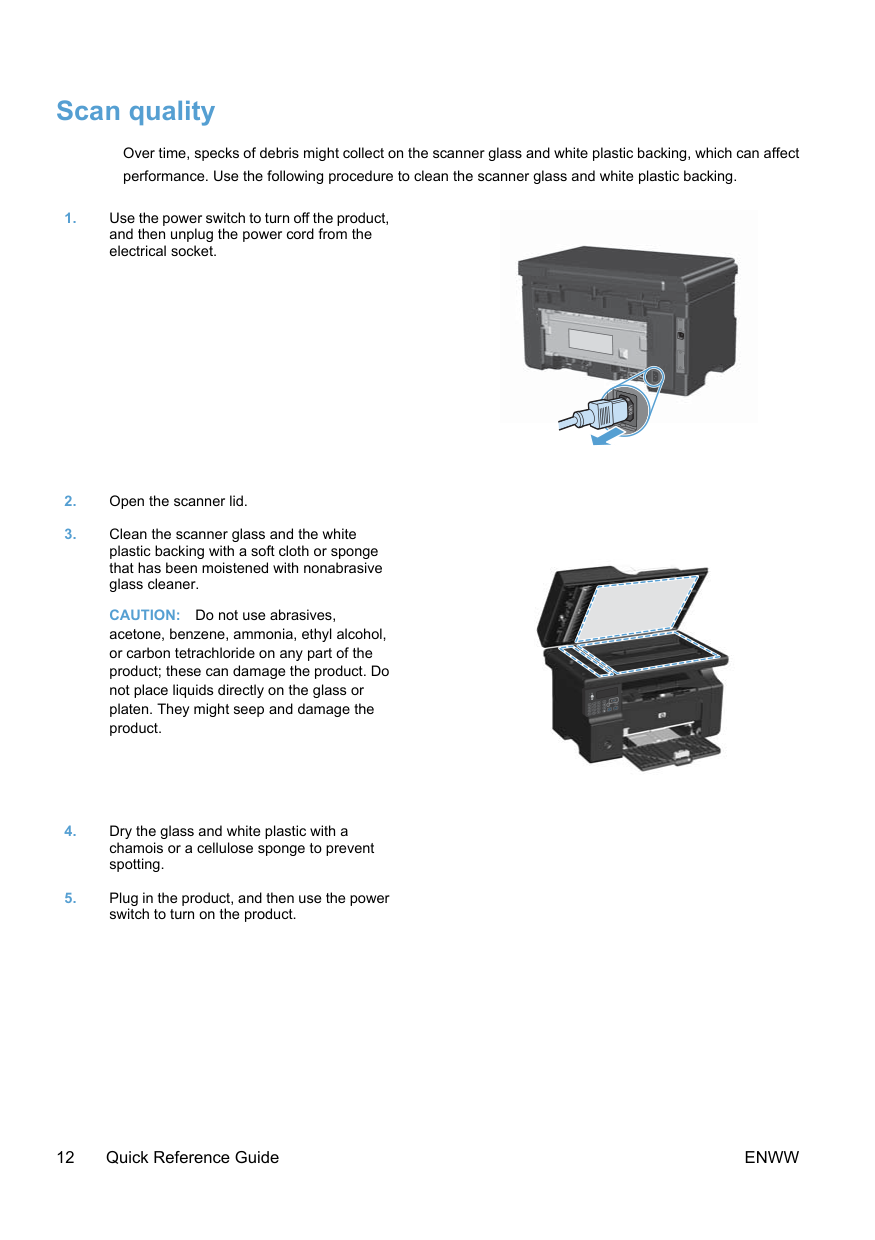 Scan quality

Over time, specks of debris might collect on the scanner glass and white plastic backing, which can affect performance. Use the following procedure to clean the scanner glass and white plastic backing.

1. Use the power switch to turn off the product, and then unplug the power cord from the electrical socket.

2. Open the scanner lid.

3. Clean the scanner glass and the white plastic backing with a soft cloth or sponge that has been moistened with nonabrasive glass cleaner.

CAUTION: Do not use abrasives, acetone, benzene, ammonia, ethyl alcohol, or carbon tetrachloride on any part of the product; these can damage the product. Do not place liquids directly on the glass or platen. They might seep and damage the product.

4. Dry the glass and white plastic with a chamois or a cellulose sponge to prevent spotting.

5. Plug in the product, and then use the power switch to turn on the product.

12 Quick Reference Guide ENWW