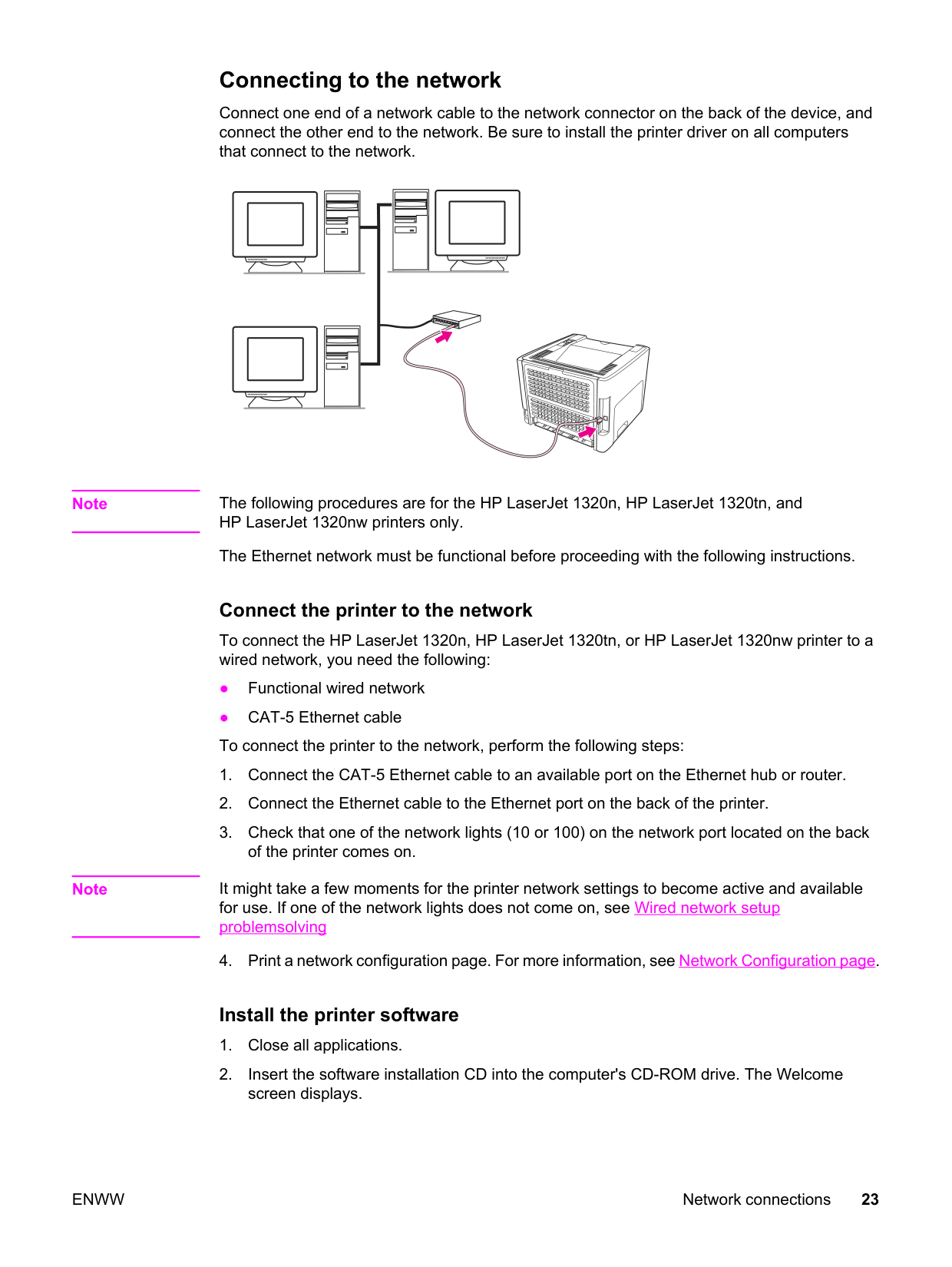 Connecting to the network

Connect one end of a network cable to the network connector on the back of the device, and connect the other end to the network. Be sure to install the printer driver on all computers that connect to the network.

Note

The following procedures are for the HP LaserJet 1320n, HP LaserJet 1320tn, and HP LaserJet 1320nw printers only.

The Ethernet network must be functional before proceeding with the following instructions.

Connect the printer to the network

To connect the HP LaserJet 1320n, HP LaserJet 1320tn, or HP LaserJet 1320nw printer to a wired network, you need the following:

● Functional wired network

● CAT-5 Ethernet cable

To connect the printer to the network, perform the following steps:

1. Connect the CAT-5 Ethernet cable to an available port on the Ethernet hub or router.

2. Connect the Ethernet cable to the Ethernet port on the back of the printer.

3. Check that one of the network lights (10 or 100) on the network port located on the back of the printer comes on.

Note

It might take a few moments for the printer network settings to become active and available for use. If one of the network lights does not come on, see Wired network setup problemsolving

4. Print a network configuration page. For more information, see Network Configuration page.

Install the printer software

1. Close all applications.

2. Insert the software installation CD into the computer's CD-ROM drive. The Welcome screen displays.

ENWW

Network connections 23