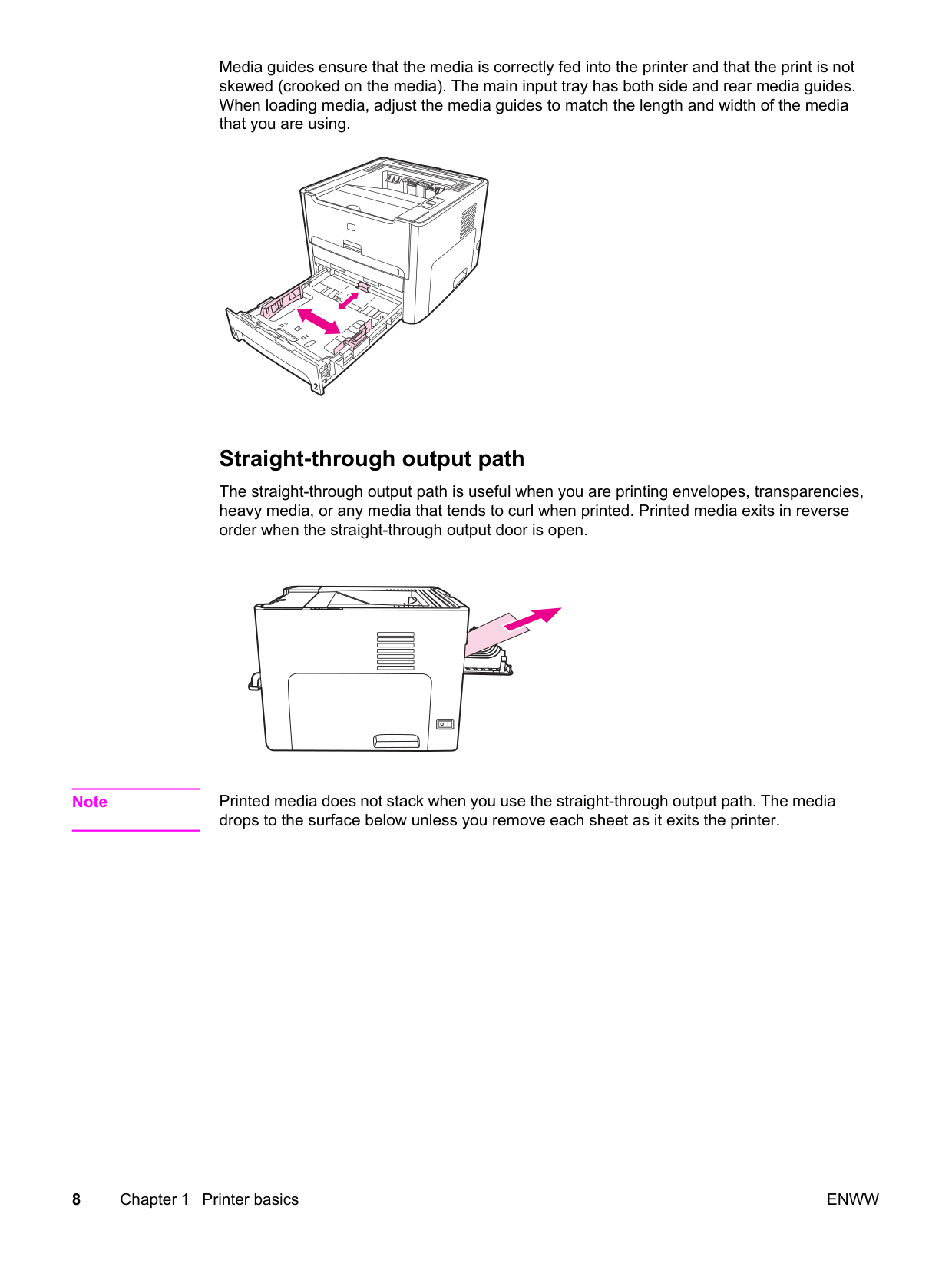 Media guides ensure that the media is correctly fed into the printer and that the print is not skewed (crooked on the media). The main input tray has both side and rear media guides. When loading media, adjust the media guides to match the length and width of the media that you are using.

2

Straight-through output path

The straight-through output path is useful when you are printing envelopes, transparencies, heavy media, or any media that tends to curl when printed. Printed media exits in reverse order when the straight-through output door is open.

Note

Printed media does not stack when you use the straight-through output path. The media drops to the surface below unless you remove each sheet as it exits the printer.

8 Chapter 1 Printer basics ENWW