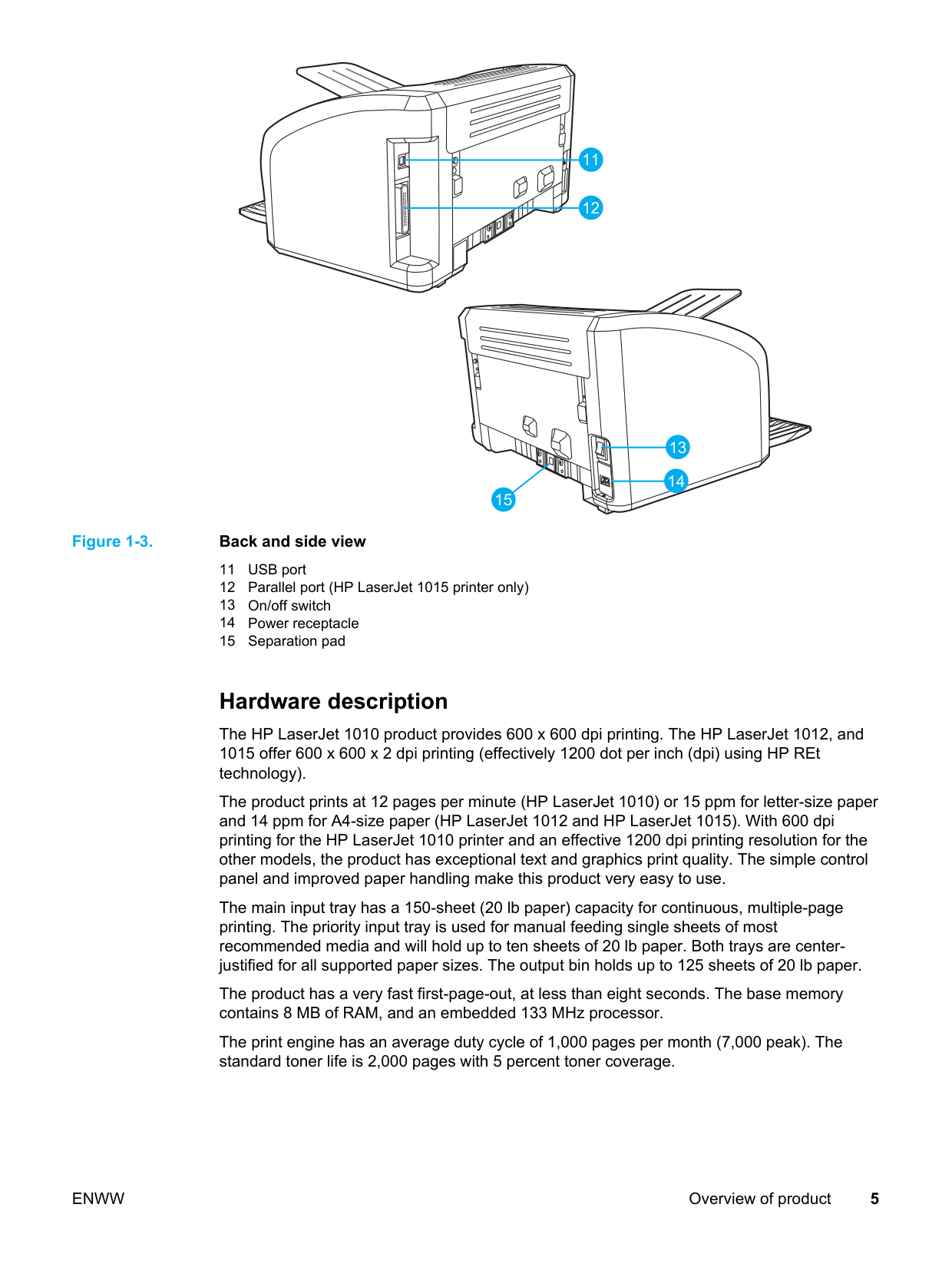 11

12

13

14

15

Figure 1-3. Back and side view

11 USB port
12 Parallel port (HP LaserJet 1015 printer only)
13 On/off switch
14 Power receptacle
15 Separation pad

Hardware description

The HP LaserJet 1010 product provides 600 x 600 dpi printing. The HP LaserJet 1012, and 1015 offer 600 x 600 x 2 dpi printing (effectively 1200 dot per inch (dpi) using HP REt technology).

The product prints at 12 pages per minute (HP LaserJet 1010) or 15 ppm for letter-size paper and 14 ppm for A4-size paper (HP LaserJet 1012 and HP LaserJet 1015). With 600 dpi printing for the HP LaserJet 1010 printer and an effective 1200 dpi printing resolution for the other models, the product has exceptional text and graphics print quality. The simple control panel and improved paper handling make this product very easy to use.

The main input tray has a 150-sheet (20 lb paper) capacity for continuous, multiple-page printing. The priority input tray is used for manual feeding single sheets of most recommended media and will hold up to ten sheets of 20 lb paper. Both trays are center-justified for all supported paper sizes. The output bin holds up to 125 sheets of 20 lb paper.

The product has a very fast first-page-out, at less than eight seconds. The base memory contains 8 MB of RAM, and an embedded 133 MHz processor.

The print engine has an average duty cycle of 1,000 pages per month (7,000 peak). The standard toner life is 2,000 pages with 5 percent toner coverage.

ENWW Overview of product 5