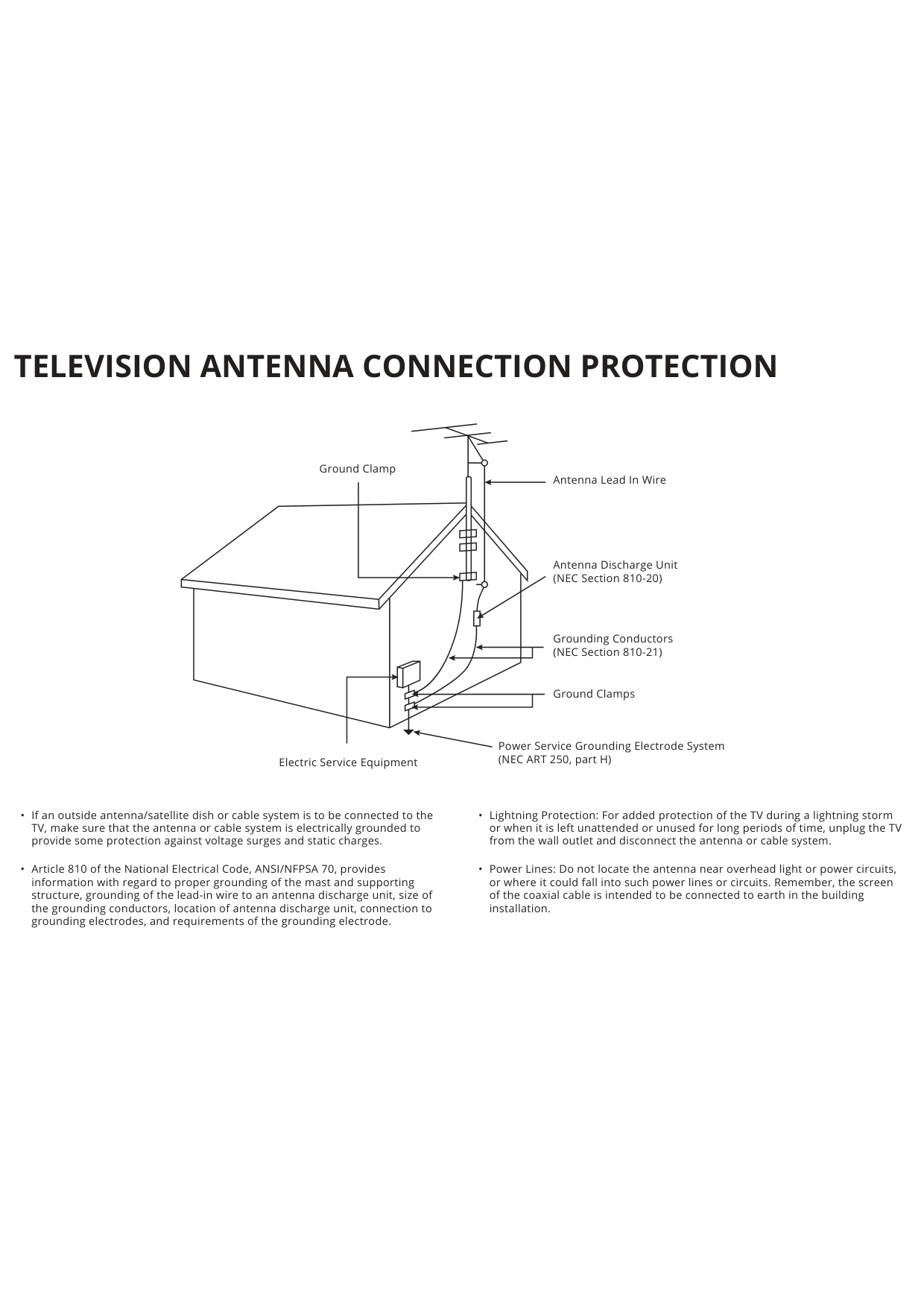 TELEVISION ANTENNA CONNECTION PROTECTION

Ground Clamp

Antenna Lead In Wire

Antenna Discharge Unit
(NEC Section 810-20)

Grounding Conductors
(NEC Section 810-21)

Ground Clamps

Power Service Grounding Electrode System
(NEC ART 250, part H)

Electric Service Equipment

• If an outside antenna/satellite dish or cable system is to be connected to the TV, make sure that the antenna or cable system is electrically grounded to provide some protection against voltage surges and static charges.

• Article 810 of the National Electrical Code, ANSI/NFPSA 70, provides information with regard to proper grounding of the mast and supporting structure, grounding of the lead-in wire to an antenna discharge unit, size of the grounding conductors, location of antenna discharge unit, connection to grounding electrodes, and requirements of the grounding electrode.

• Lightning Protection: For added protection of the TV during a lightning storm or when it is left unattended or unused for long periods of time, unplug the TV from the wall outlet and disconnect the antenna or cable system.

• Power Lines: Do not locate the antenna near overhead light or power circuits, or where it could fall into such power lines or circuits. Remember, the screen of the coaxial cable is intended to be connected to earth in the building installation.