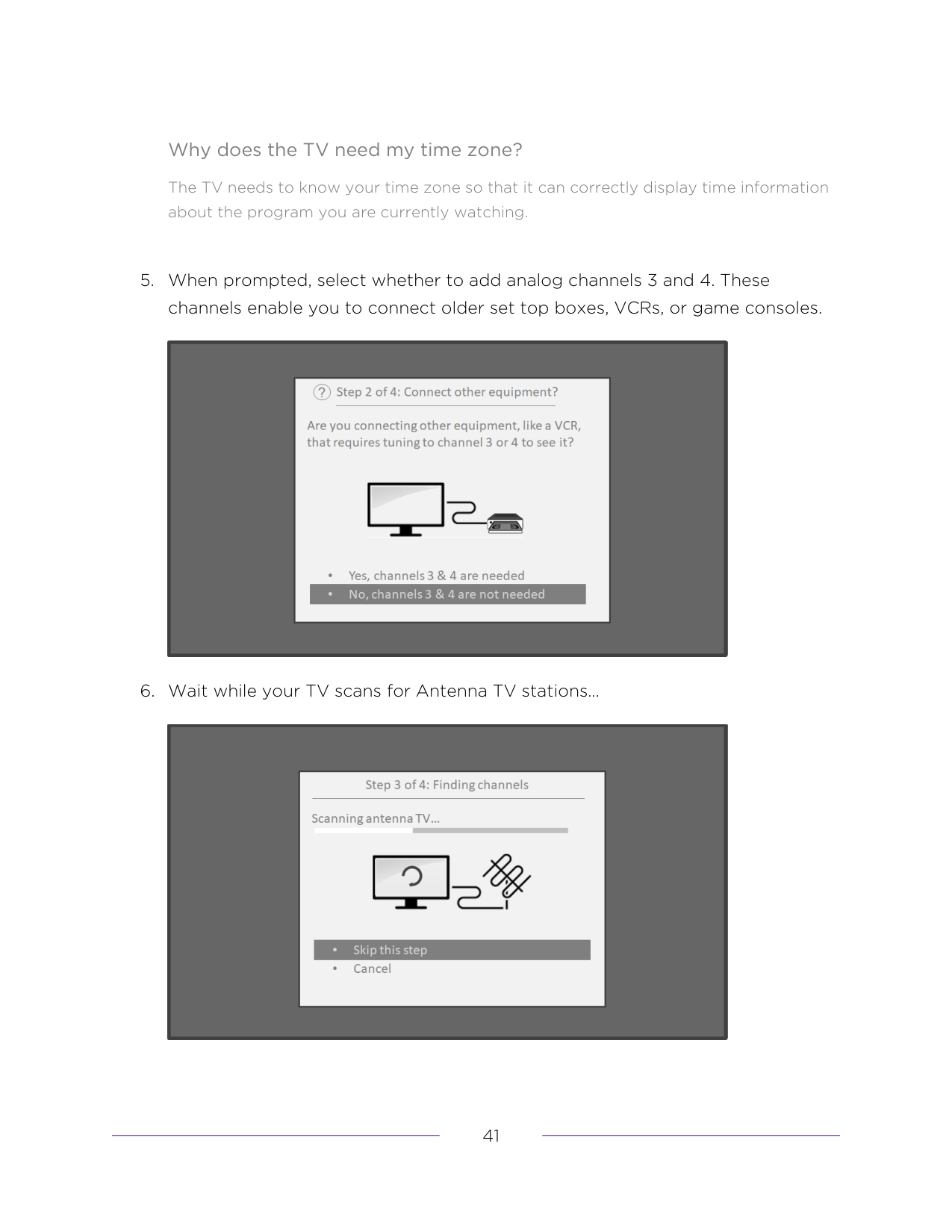 Why does the TV need my time zone?

The TV needs to know your time zone so that it can correctly display time information about the program you are currently watching.

5. When prompted, select whether to add analog channels 3 and 4. These channels enable you to connect older set top boxes, VCRs, or game consoles.

? Step 2 of 4: Connect other equipment?

Are you connecting other equipment, like a VCR, that requires tuning to channel 3 or 4 to see it?

• Yes, channels 3 & 4 are needed
• No, channels 3 & 4 are not needed

6. Wait while your TV scans for Antenna TV stations…

Step 3 of 4: Finding channels

Scanning antenna TV...

• Skip this step
• Cancel

41