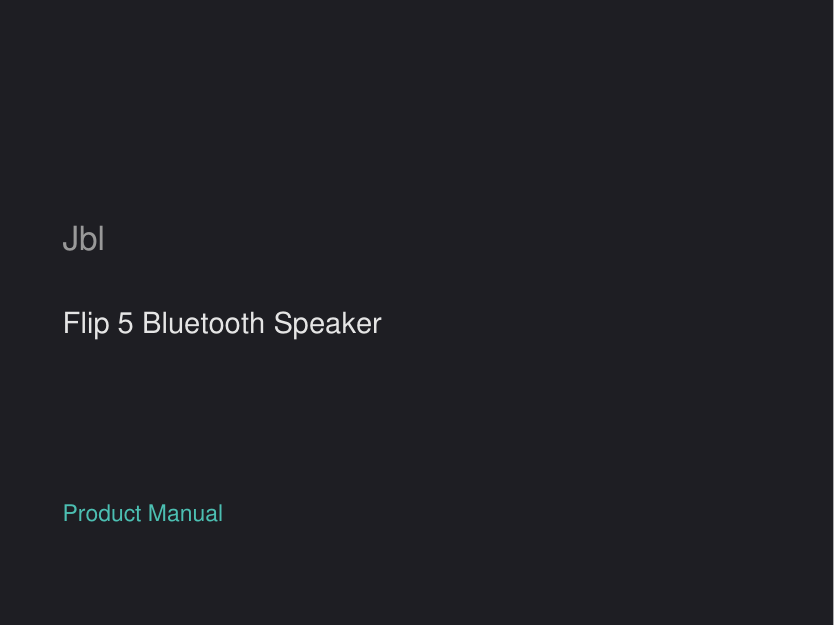 Jbl

Flip 5 Bluetooth Speaker

Product Manual