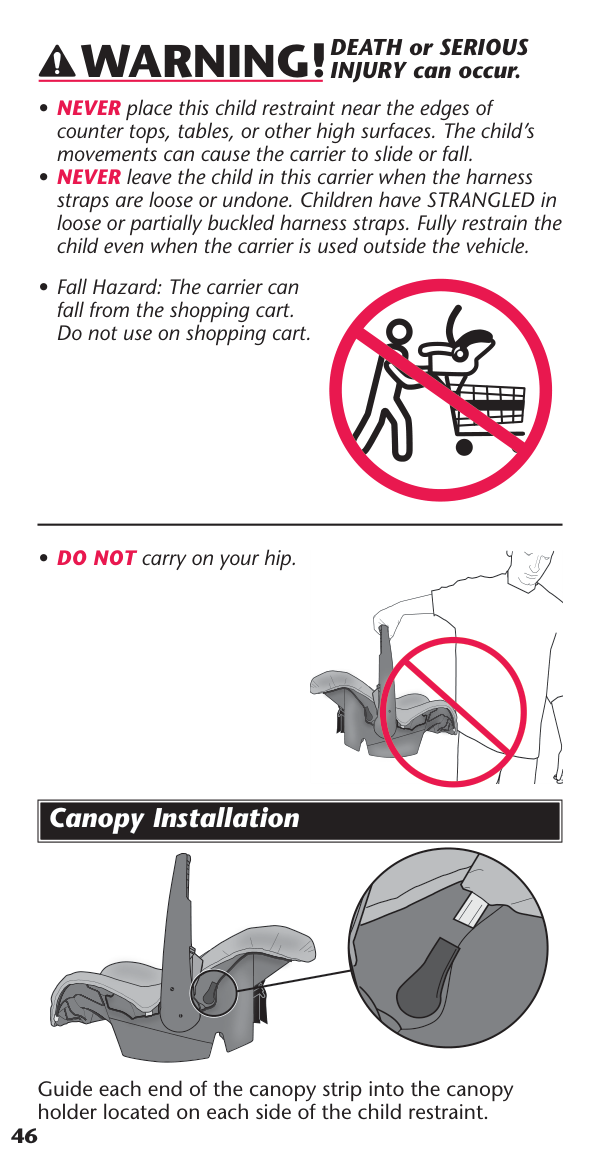 WARNING! DEATH or SERIOUS INJURY can occur.

• NEVER place this child restraint near the edges of counter tops, tables, or other high surfaces. The child's movements can cause the carrier to slide or fall.
• NEVER leave the child in this carrier when the harness straps are loose or undone. Children have STRANGLED in loose or partially buckled harness straps. Fully restrain the child even when the carrier is used outside the vehicle.

• Fall Hazard: The carrier can fall from the shopping cart. Do not use on shopping cart.

• DO NOT carry on your hip.

Canopy Installation

Guide each end of the canopy strip into the canopy holder located on each side of the child restraint.

46