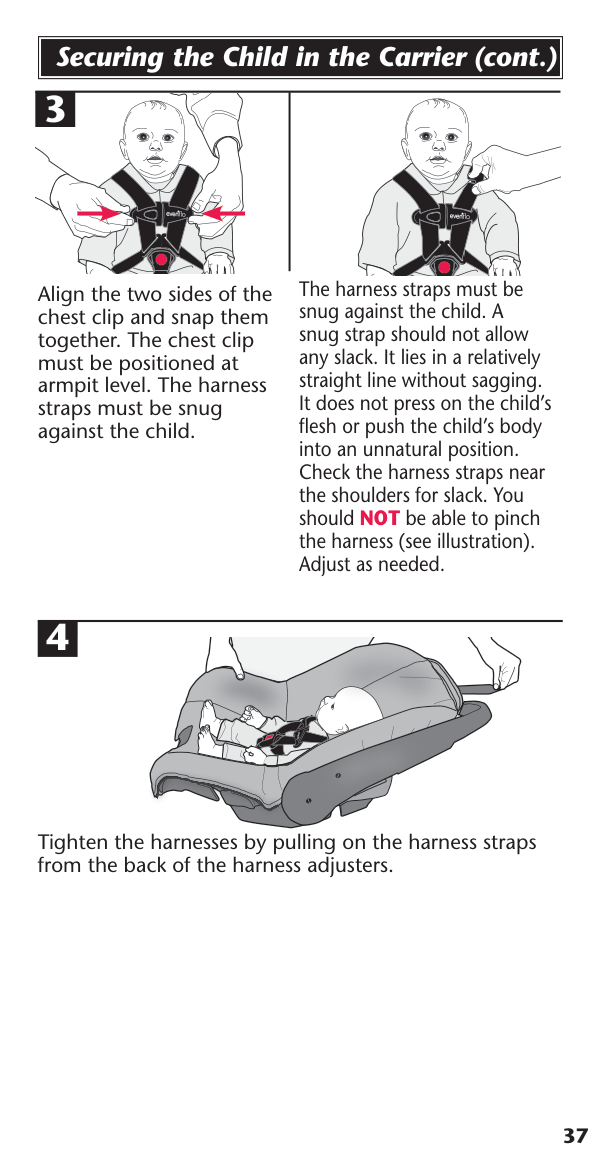 Securing the Child in the Carrier (cont.)

3

evenflo

evenflo

Align the two sides of the chest clip and snap them together. The chest clip must be positioned at armpit level. The harness straps must be snug against the child.

The harness straps must be snug against the child. A snug strap should not allow any slack. It lies in a relatively straight line without sagging. It does not press on the child's flesh or push the child's body into an unnatural position. Check the harness straps near the shoulders for slack. You should NOT be able to pinch the harness (see illustration). Adjust as needed.

4

Tighten the harnesses by pulling on the harness straps from the back of the harness adjusters.

37