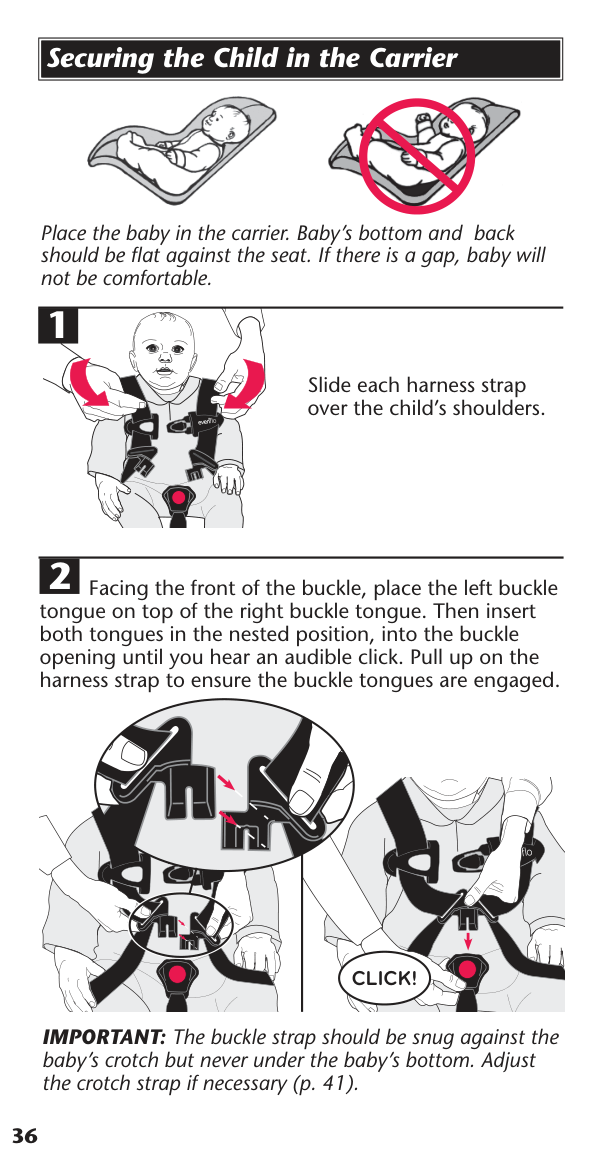 Securing the Child in the Carrier

Place the baby in the carrier. Baby's bottom and back should be flat against the seat. If there is a gap, baby will not be comfortable.

1

evenflo

Slide each harness strap over the child's shoulders.

2 Facing the front of the buckle, place the left buckle tongue on top of the right buckle tongue. Then insert both tongues in the nested position, into the buckle opening until you hear an audible click. Pull up on the harness strap to ensure the buckle tongues are engaged.

CLICK!

IMPORTANT: The buckle strap should be snug against the baby's crotch but never under the baby's bottom. Adjust the crotch strap if necessary (p. 41).

36