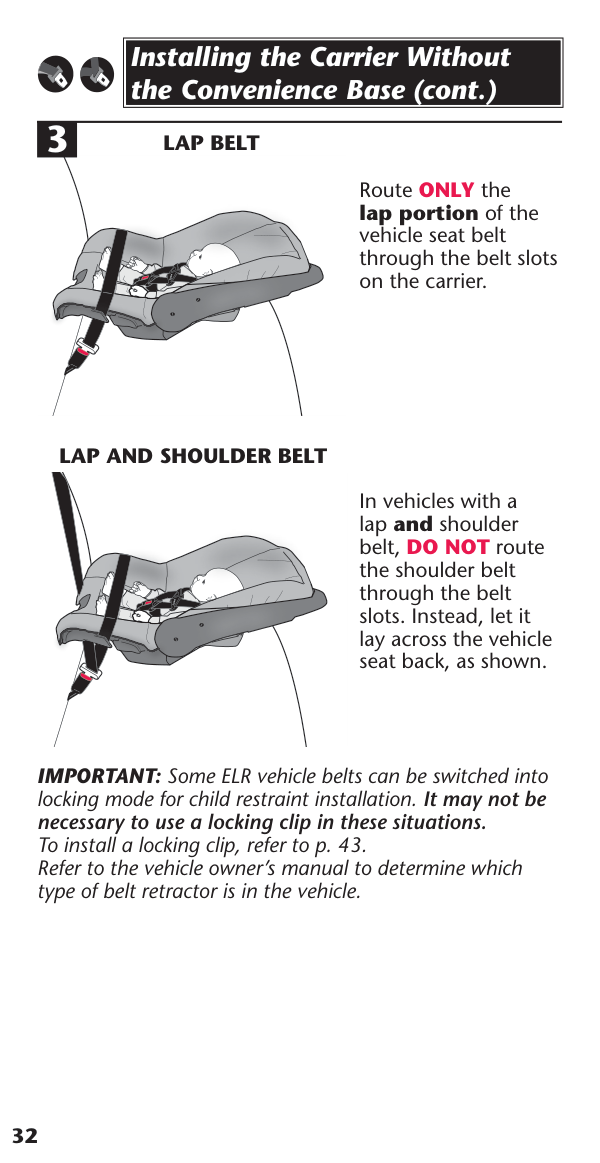 Installing the Carrier Without the Convenience Base (cont.)

3

LAP BELT

Route ONLY the lap portion of the vehicle seat belt through the belt slots on the carrier.

LAP AND SHOULDER BELT

In vehicles with a lap and shoulder belt, DO NOT route the shoulder belt through the belt slots. Instead, let it lay across the vehicle seat back, as shown.

IMPORTANT: Some ELR vehicle belts can be switched into locking mode for child restraint installation. It may not be necessary to use a locking clip in these situations.
To install a locking clip, refer to p. 43.
Refer to the vehicle owner's manual to determine which type of belt retractor is in the vehicle.

32