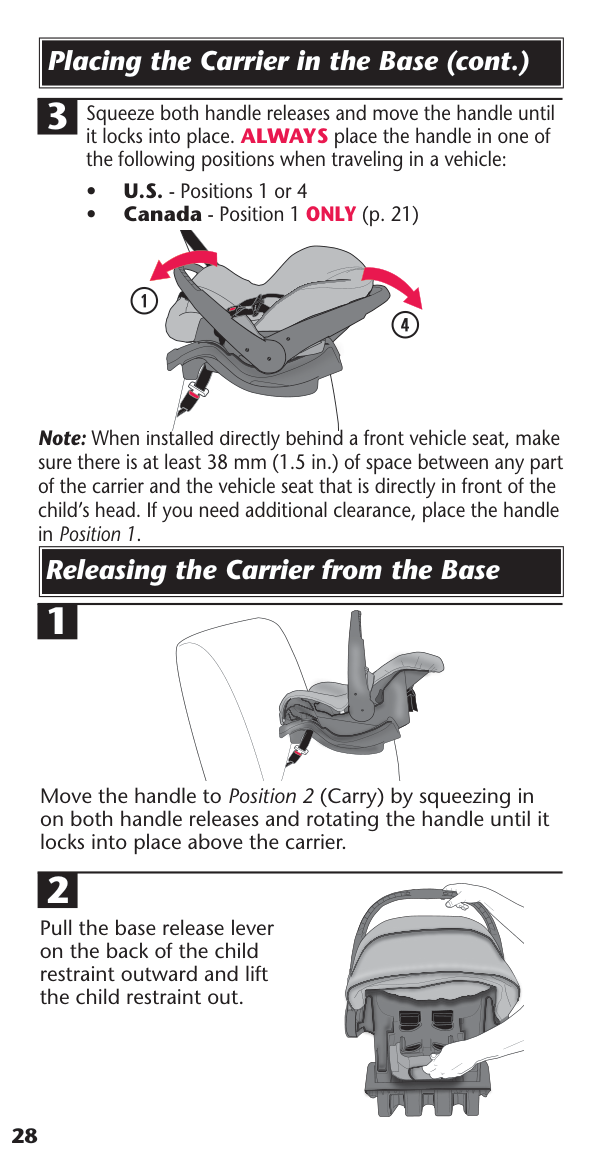 Placing the Carrier in the Base (cont.)

3 Squeeze both handle releases and move the handle until it locks into place. ALWAYS place the handle in one of the following positions when traveling in a vehicle:

• U.S. - Positions 1 or 4
• Canada - Position 1 ONLY (p. 21)

1

4

Note: When installed directly behind a front vehicle seat, make sure there is at least 38 mm (1.5 in.) of space between any part of the carrier and the vehicle seat that is directly in front of the child's head. If you need additional clearance, place the handle in Position 1.

Releasing the Carrier from the Base

1

Move the handle to Position 2 (Carry) by squeezing in on both handle releases and rotating the handle until it locks into place above the carrier.

2

Pull the base release lever on the back of the child restraint outward and lift the child restraint out.

28