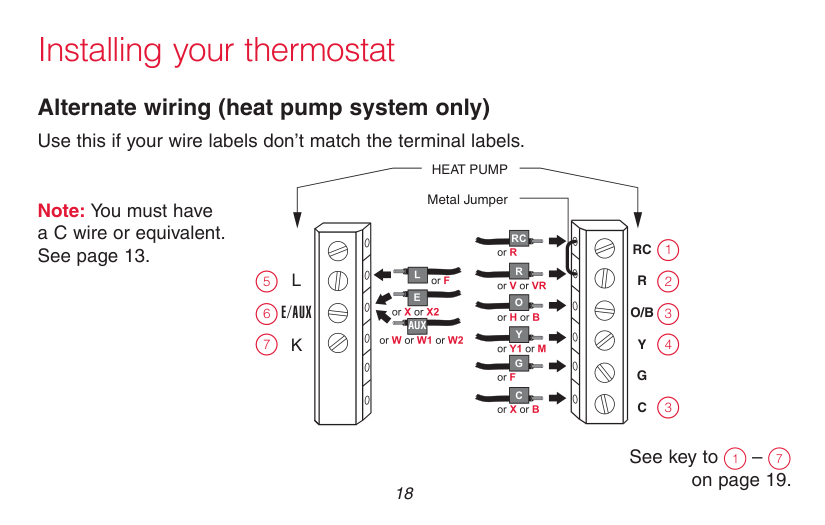 Installing your thermostat

Alternate wiring (heat pump system only)

Use this if your wire labels don't match the terminal labels.

Note: You must have a C wire or equivalent. See page 13.

HEAT PUMP

Metal Jumper

5 L
6 E/AUX
7 K

L or F
E or X or X2
AUX or W or W1 or W2

RC or R
R or V or VR
O or H or B
Y or Y1 or M
G or F
C or X or B

RC 1
R 2
O/B 3
Y 4
G
C 3

See key to 1 – 7 on page 19.

18