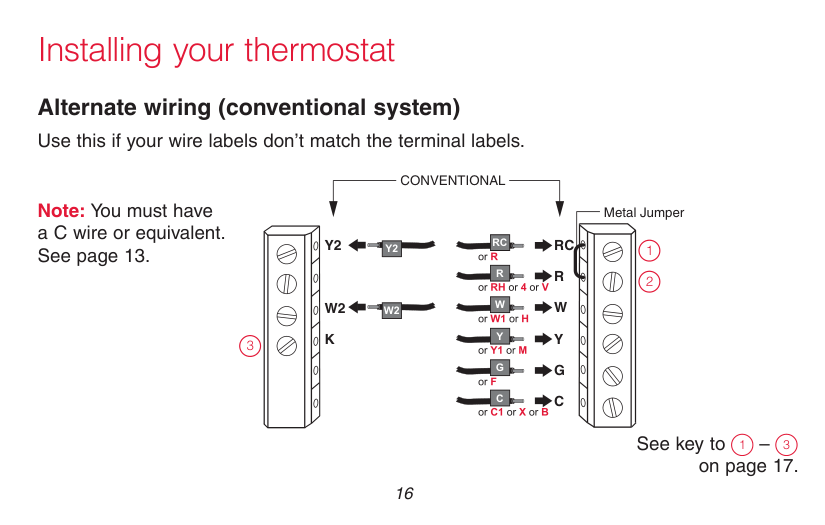 Installing your thermostat

Alternate wiring (conventional system)

Use this if your wire labels don't match the terminal labels.

Note: You must have a C wire or equivalent. See page 13.

CONVENTIONAL

Metal Jumper

Y2 Y2

W2 W2

K

3

RC or R RC

R or RH or 4 or V R

W or W1 or H W

Y or Y1 or M Y

G or F G

C or C1 or X or B C

1

2

See key to 1 – 3 on page 17.

16