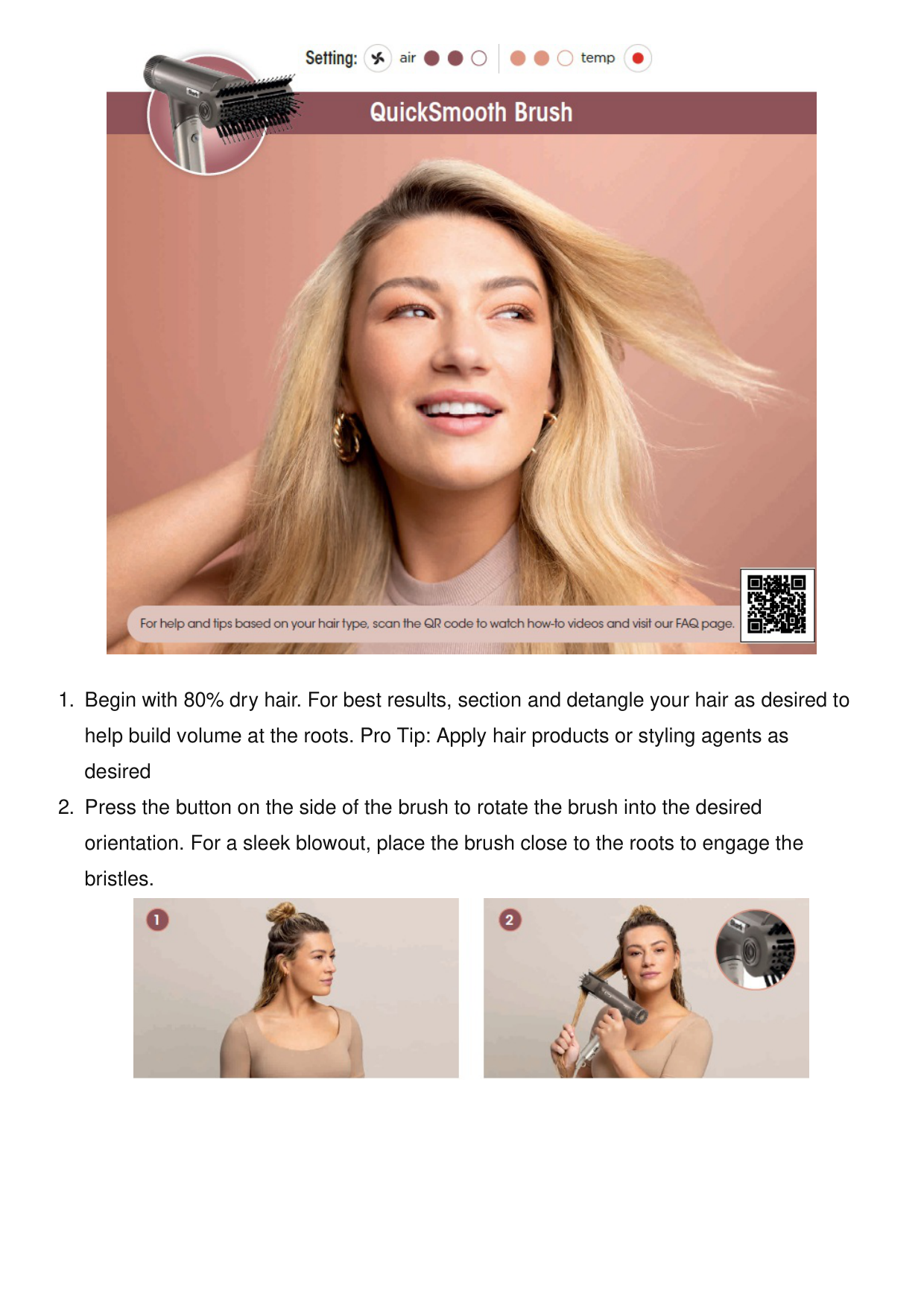 Setting: air temp

QuickSmooth Brush

For help and tips based on your hair type, scan the QR code to watch how-to videos and visit our FAQ page.

1. Begin with 80% dry hair. For best results, section and detangle your hair as desired to help build volume at the roots. Pro Tip: Apply hair products or styling agents as desired

2. Press the button on the side of the brush to rotate the brush into the desired orientation. For a sleek blowout, place the brush close to the roots to engage the bristles.

1

2