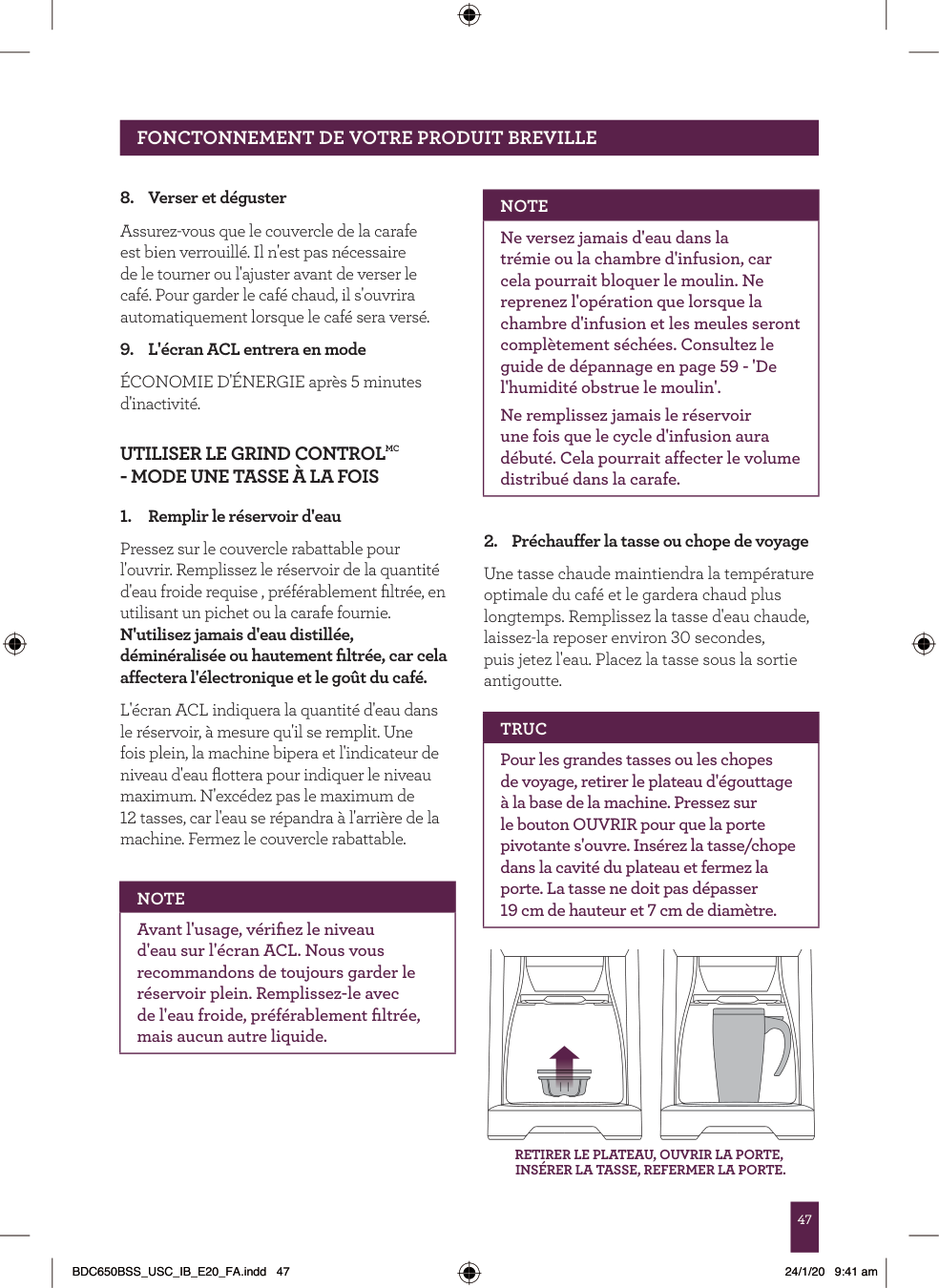 FONCTONNEMENT DE VOTRE PRODUIT BREVILLE

8. Verser et déguster

Assurez-vous que le couvercle de la carafe est bien verrouillé. Il n'est pas nécessaire de le tourner ou l'ajuster avant de verser le café. Pour garder le café chaud, il s'ouvrira automatiquement lorsque le café sera versé.

9. L'écran ACL entrera en mode

ÉCONOMIE D'ÉNERGIE après 5 minutes d'inactivité.

UTILISER LE GRIND CONTROL$^{MC}$ - MODE UNE TASSE À LA FOIS

1. Remplir le réservoir d'eau

Pressez sur le couvercle rabattable pour l'ouvrir. Remplissez le réservoir de la quantité d'eau froide requise , préférablement filtrée, en utilisant un pichet ou la carafe fournie. N'utilisez jamais d'eau distillée, déminéralisée ou hautement filtrée, car cela affectera l'électronique et le goût du café.

L'écran ACL indiquera la quantité d'eau dans le réservoir, à mesure qu'il se remplit. Une fois plein, la machine bipera et l'indicateur de niveau d'eau flottera pour indiquer le niveau maximum. N'excédez pas le maximum de 12 tasses, car l'eau se répandra à l'arrière de la machine. Fermez le couvercle rabattable.

NOTE

Avant l'usage, vérifiez le niveau d'eau sur l'écran ACL. Nous vous recommandons de toujours garder le réservoir plein. Remplissez-le avec de l'eau froide, préférablement filtrée, mais aucun autre liquide.

NOTE

Ne versez jamais d'eau dans la trémie ou la chambre d'infusion, car cela pourrait bloquer le moulin. Ne reprenez l'opération que lorsque la chambre d'infusion et les meules seront complètement séchées. Consultez le guide de dépannage en page 59 - 'De l'humidité obstrue le moulin'.

Ne remplissez jamais le réservoir une fois que le cycle d'infusion aura débuté. Cela pourrait affecter le volume distribué dans la carafe.

2. Préchauffer la tasse ou chope de voyage

Une tasse chaude maintiendra la température optimale du café et le gardera chaud plus longtemps. Remplissez la tasse d'eau chaude, laissez-la reposer environ 30 secondes, puis jetez l'eau. Placez la tasse sous la sortie antigoutte.

TRUC

Pour les grandes tasses ou les chopes de voyage, retirer le plateau d'égouttage à la base de la machine. Pressez sur le bouton OUVRIR pour que la porte pivotante s'ouvre. Insérez la tasse/chope dans la cavité du plateau et fermez la porte. La tasse ne doit pas dépasser 19 cm de hauteur et 7 cm de diamètre.

RETIRER LE PLATEAU, OUVRIR LA PORTE, INSÉRER LA TASSE, REFERMER LA PORTE.

47

BDC650BSS_USC_IB_E20_FA.indd 47

24/1/20 9:41 am