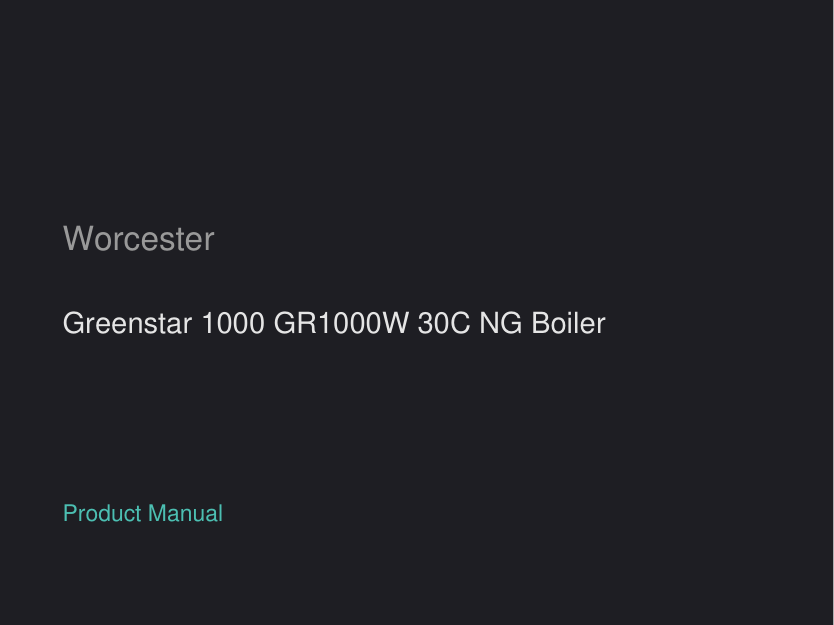 Worcester

Greenstar 1000 GR1000W 30C NG Boiler

Product Manual