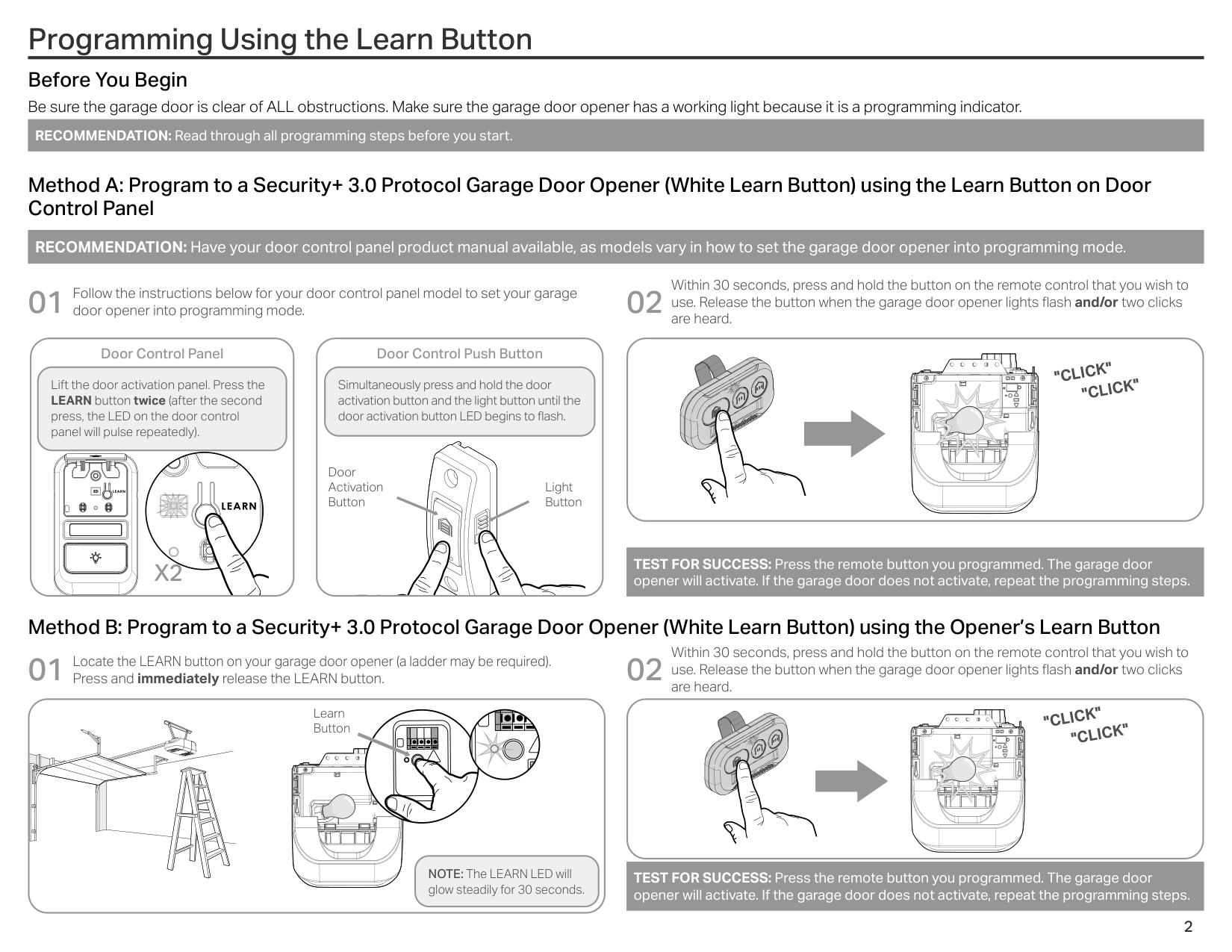 Programming Using the Learn Button

Before You Begin

Be sure the garage door is clear of ALL obstructions. Make sure the garage door opener has a working light because it is a programming indicator.

RECOMMENDATION: Read through all programming steps before you start.

Method A: Program to a Security+ 3.0 Protocol Garage Door Opener (White Learn Button) using the Learn Button on Door Control Panel

RECOMMENDATION: Have your door control panel product manual available, as models vary in how to set the garage door opener into programming mode.

01 Follow the instructions below for your door control panel model to set your garage door opener into programming mode.

Door Control Panel

Lift the door activation panel. Press the LEARN button twice (after the second press, the LED on the door control panel will pulse repeatedly).

LEARN

LEARN

X2

Door Control Push Button

Simultaneously press and hold the door activation button and the light button until the door activation button LED begins to flash.

Door Activation Button

Light Button

02 Within 30 seconds, press and hold the button on the remote control that you wish to use. Release the button when the garage door opener lights flash and/or two clicks are heard.

"CLICK" "CLICK"

TEST FOR SUCCESS: Press the remote button you programmed. The garage door opener will activate. If the garage door does not activate, repeat the programming steps.

Method B: Program to a Security+ 3.0 Protocol Garage Door Opener (White Learn Button) using the Opener's Learn Button

01 Locate the LEARN button on your garage door opener (a ladder may be required). Press and immediately release the LEARN button.

Learn Button

NOTE: The LEARN LED will glow steadily for 30 seconds.

02 Within 30 seconds, press and hold the button on the remote control that you wish to use. Release the button when the garage door opener lights flash and/or two clicks are heard.

"CLICK" "CLICK"

TEST FOR SUCCESS: Press the remote button you programmed. The garage door opener will activate. If the garage door does not activate, repeat the programming steps.

2