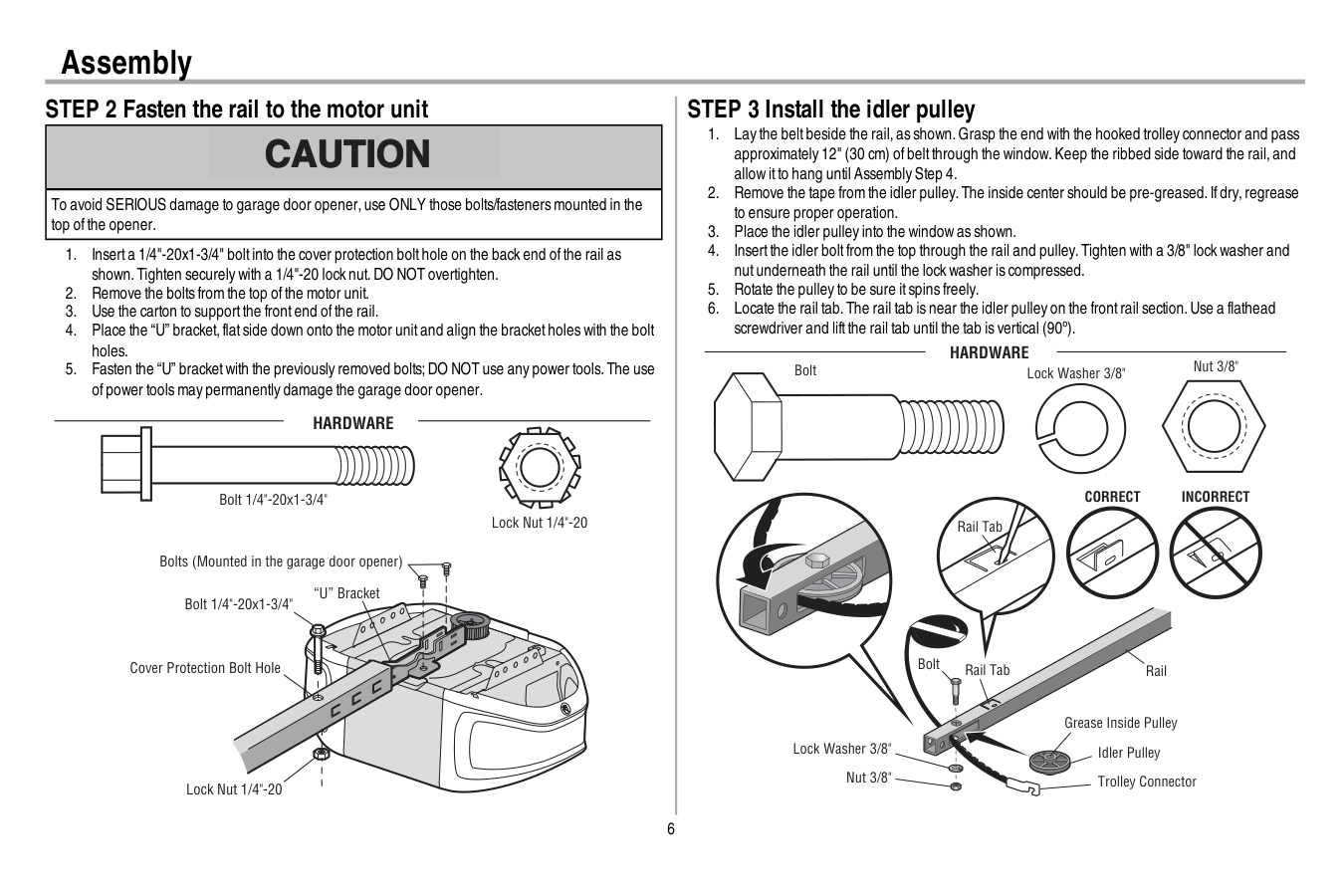 Assembly

STEP 2 Fasten the rail to the motor unit

CAUTION

To avoid SERIOUS damage to garage door opener, use ONLY those bolts/fasteners mounted in the top of the opener.

1. Insert a 1/4"-20x1-3/4" bolt into the cover protection bolt hole on the back end of the rail as shown. Tighten securely with a 1/4"-20 lock nut. DO NOT overtighten.
2. Remove the bolts from the top of the motor unit.
3. Use the carton to support the front end of the rail.
4. Place the “U” bracket, flat side down onto the motor unit and align the bracket holes with the bolt holes.
5. Fasten the “U” bracket with the previously removed bolts; DO NOT use any power tools. The use of power tools may permanently damage the garage door opener.

HARDWARE

Bolt 1/4"-20x1-3/4"

Lock Nut 1/4"-20

Bolts (Mounted in the garage door opener)

“U” Bracket

Bolt 1/4"-20x1-3/4"

Cover Protection Bolt Hole

Lock Nut 1/4"-20

STEP 3 Install the idler pulley

1. Lay the belt beside the rail, as shown. Grasp the end with the hooked trolley connector and pass approximately 12" (30 cm) of belt through the window. Keep the ribbed side toward the rail, and allow it to hang until Assembly Step 4.
2. Remove the tape from the idler pulley. The inside center should be pre-greased. If dry, regrease to ensure proper operation.
3. Place the idler pulley into the window as shown.
4. Insert the idler bolt from the top through the rail and pulley. Tighten with a 3/8" lock washer and nut underneath the rail until the lock washer is compressed.
5. Rotate the pulley to be sure it spins freely.
6. Locate the rail tab. The rail tab is near the idler pulley on the front rail section. Use a flathead screwdriver and lift the rail tab until the tab is vertical (90º).

HARDWARE

Bolt

Lock Washer 3/8"

Nut 3/8"

CORRECT

INCORRECT

Rail Tab

Bolt

Rail Tab

Rail

Grease Inside Pulley

Lock Washer 3/8"

Idler Pulley

Nut 3/8"

Trolley Connector

6