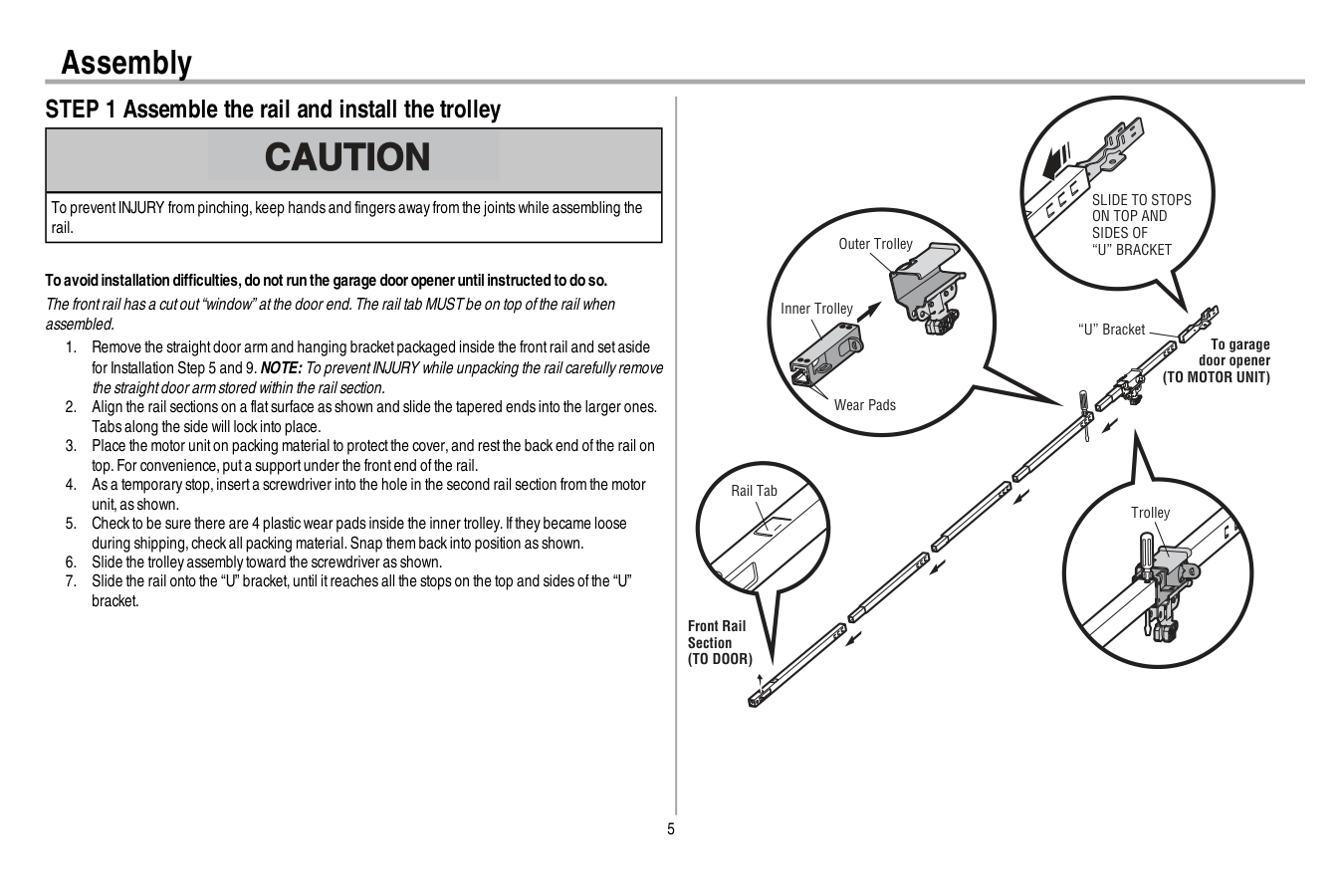 Assembly

STEP 1 Assemble the rail and install the trolley

CAUTION

To prevent INJURY from pinching, keep hands and fingers away from the joints while assembling the rail.

To avoid installation difficulties, do not run the garage door opener until instructed to do so.

The front rail has a cut out "window" at the door end. The rail tab MUST be on top of the rail when assembled.

1. Remove the straight door arm and hanging bracket packaged inside the front rail and set aside for Installation Step 5 and 9. NOTE: To prevent INJURY while unpacking the rail carefully remove the straight door arm stored within the rail section.
2. Align the rail sections on a flat surface as shown and slide the tapered ends into the larger ones. Tabs along the side will lock into place.
3. Place the motor unit on packing material to protect the cover, and rest the back end of the rail on top. For convenience, put a support under the front end of the rail.
4. As a temporary stop, insert a screwdriver into the hole in the second rail section from the motor unit, as shown.
5. Check to be sure there are 4 plastic wear pads inside the inner trolley. If they became loose during shipping, check all packing material. Snap them back into position as shown.
6. Slide the trolley assembly toward the screwdriver as shown.
7. Slide the rail onto the "U" bracket, until it reaches all the stops on the top and sides of the "U" bracket.

SLIDE TO STOPS ON TOP AND SIDES OF "U" BRACKET

Outer Trolley

Inner Trolley

Wear Pads

"U" Bracket

To garage door opener (TO MOTOR UNIT)

Rail Tab

Trolley

Front Rail Section (TO DOOR)

5