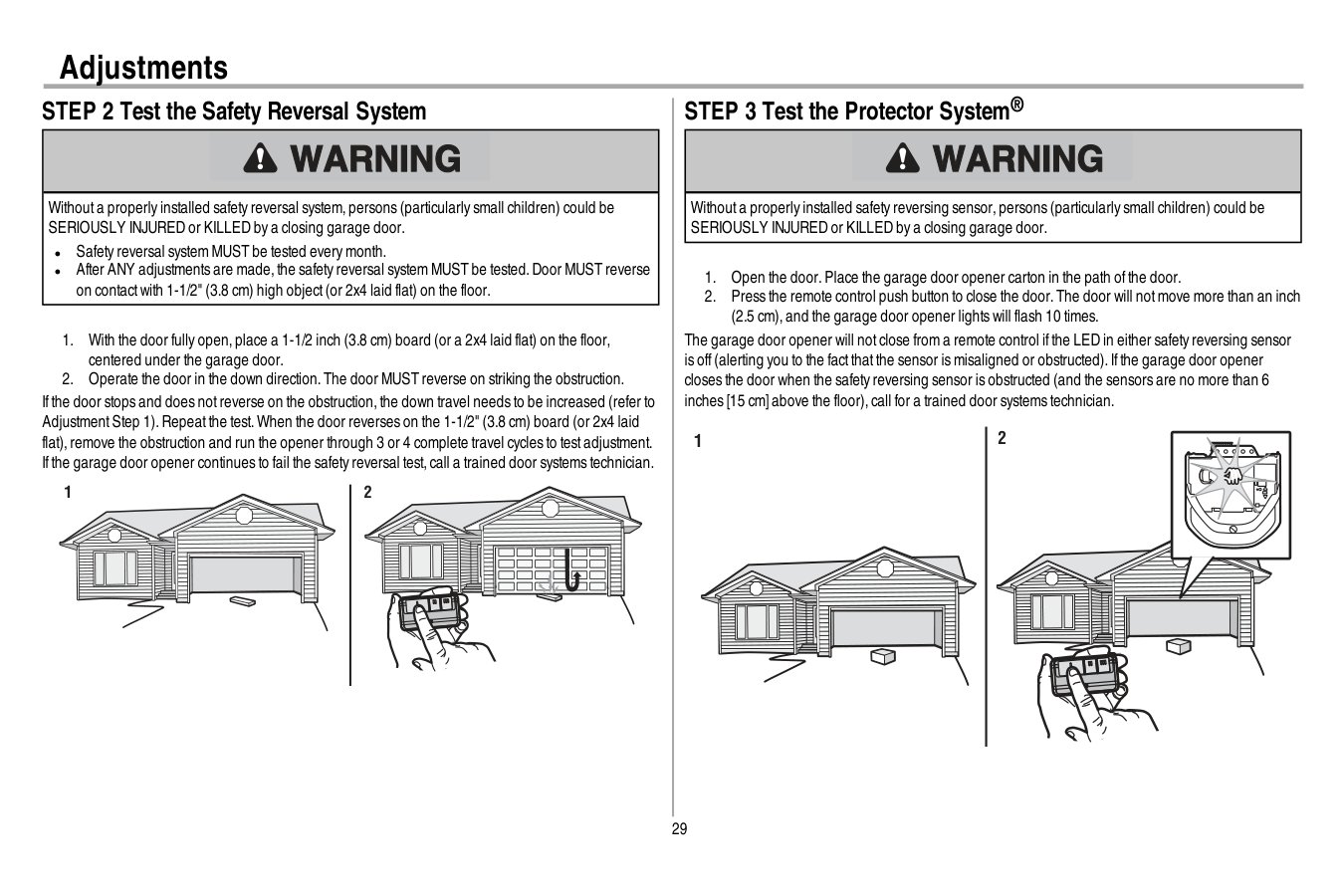 Adjustments

STEP 2 Test the Safety Reversal System

WARNING

Without a properly installed safety reversal system, persons (particularly small children) could be SERIOUSLY INJURED or KILLED by a closing garage door.

- Safety reversal system MUST be tested every month.
- After ANY adjustments are made, the safety reversal system MUST be tested. Door MUST reverse on contact with 1-1/2" (3.8 cm) high object (or 2x4 laid flat) on the floor.

1. With the door fully open, place a 1-1/2 inch (3.8 cm) board (or a 2x4 laid flat) on the floor, centered under the garage door.
2. Operate the door in the down direction. The door MUST reverse on striking the obstruction.

If the door stops and does not reverse on the obstruction, the down travel needs to be increased (refer to Adjustment Step 1). Repeat the test. When the door reverses on the 1-1/2" (3.8 cm) board (or 2x4 laid flat), remove the obstruction and run the opener through 3 or 4 complete travel cycles to test adjustment. If the garage door opener continues to fail the safety reversal test, call a trained door systems technician.

1

2

STEP 3 Test the Protector System®

WARNING

Without a properly installed safety reversing sensor, persons (particularly small children) could be SERIOUSLY INJURED or KILLED by a closing garage door.

1. Open the door. Place the garage door opener carton in the path of the door.
2. Press the remote control push button to close the door. The door will not move more than an inch (2.5 cm), and the garage door opener lights will flash 10 times.

The garage door opener will not close from a remote control if the LED in either safety reversing sensor is off (alerting you to the fact that the sensor is misaligned or obstructed). If the garage door opener closes the door when the safety reversing sensor is obstructed (and the sensors are no more than 6 inches [15 cm] above the floor), call for a trained door systems technician.

1

2

29