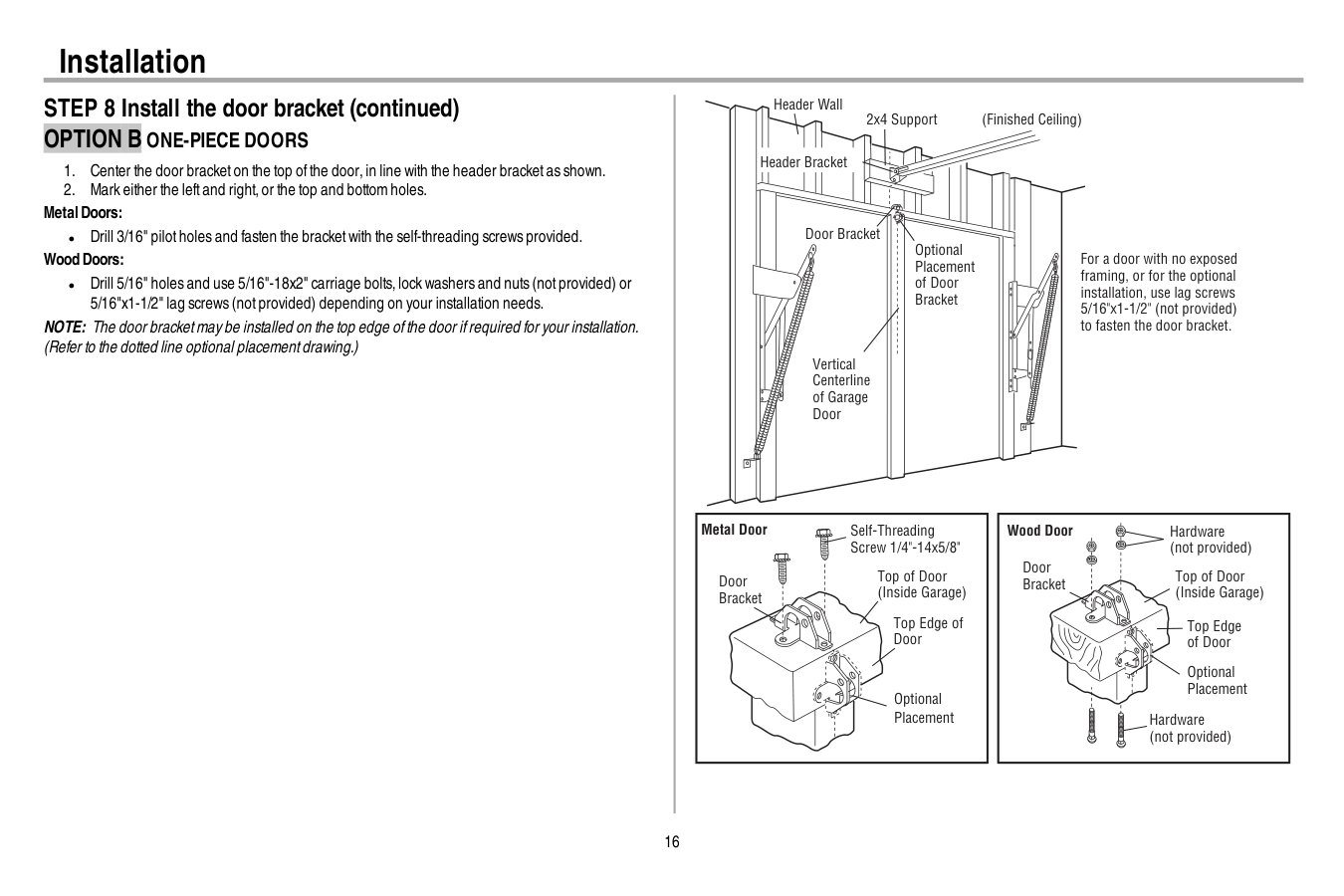 Installation

STEP 8 Install the door bracket (continued)

OPTION B ONE-PIECE DOORS

1. Center the door bracket on the top of the door, in line with the header bracket as shown.
2. Mark either the left and right, or the top and bottom holes.

Metal Doors:

• Drill 3/16" pilot holes and fasten the bracket with the self-threading screws provided.

Wood Doors:

• Drill 5/16" holes and use 5/16"-18x2" carriage bolts, lock washers and nuts (not provided) or 5/16"x1-1/2" lag screws (not provided) depending on your installation needs.

NOTE: The door bracket may be installed on the top edge of the door if required for your installation. (Refer to the dotted line optional placement drawing.)

Header Wall
2x4 Support
(Finished Ceiling)
Header Bracket
Door Bracket
Optional Placement of Door Bracket
For a door with no exposed framing, or for the optional installation, use lag screws 5/16"x1-1/2" (not provided) to fasten the door bracket.
Vertical Centerline of Garage Door

Metal Door
Self-Threading Screw 1/4"-14x5/8"
Door Bracket
Top of Door (Inside Garage)
Top Edge of Door
Optional Placement

Wood Door
Hardware (not provided)
Door Bracket
Top of Door (Inside Garage)
Top Edge of Door
Optional Placement
Hardware (not provided)

16