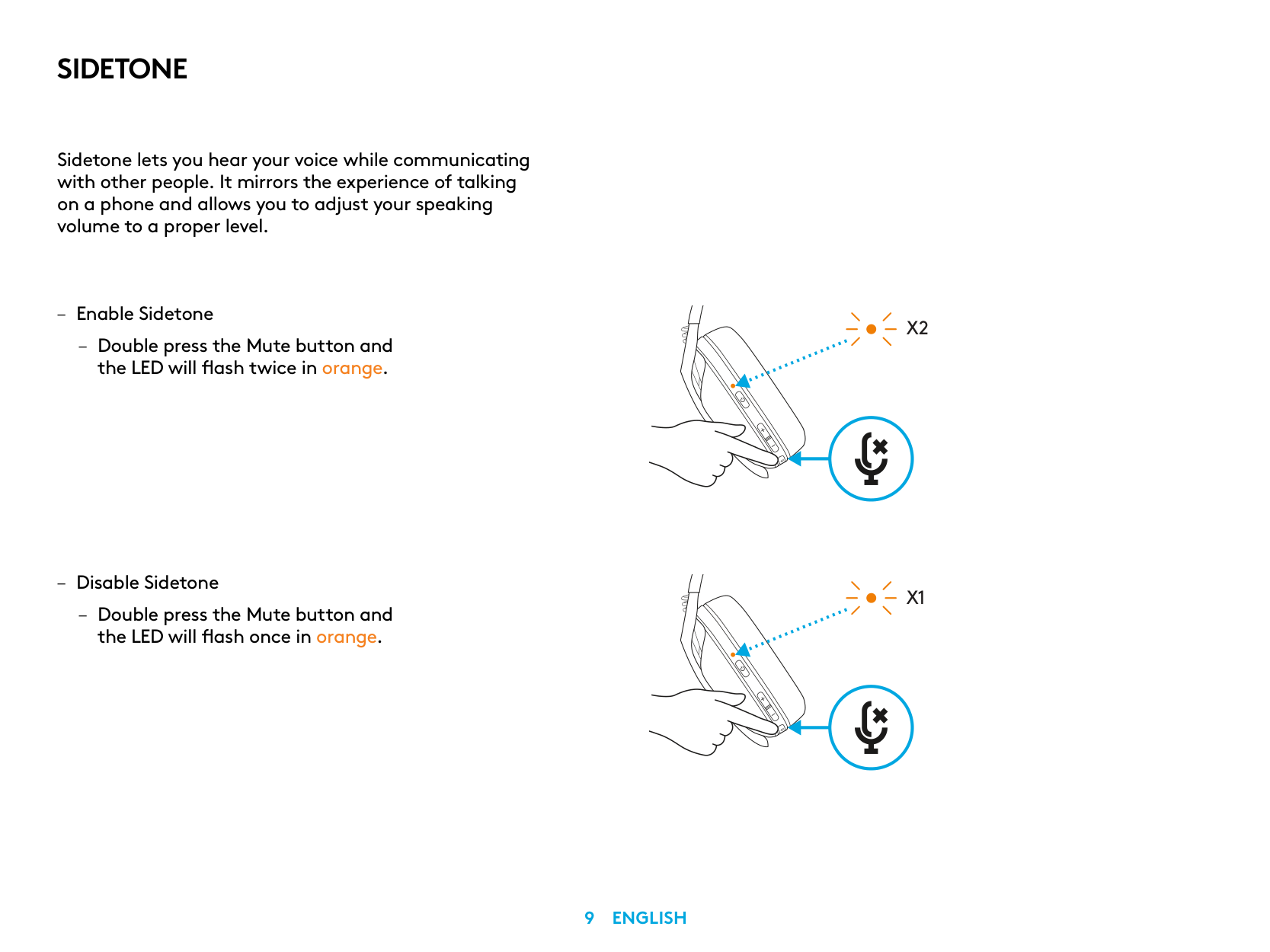 SIDETONE

Sidetone lets you hear your voice while communicating with other people. It mirrors the experience of talking on a phone and allows you to adjust your speaking volume to a proper level.

– Enable Sidetone

– Double press the Mute button and the LED will flash twice in orange.

X2

– Disable Sidetone

– Double press the Mute button and the LED will flash once in orange.

X1

9 ENGLISH