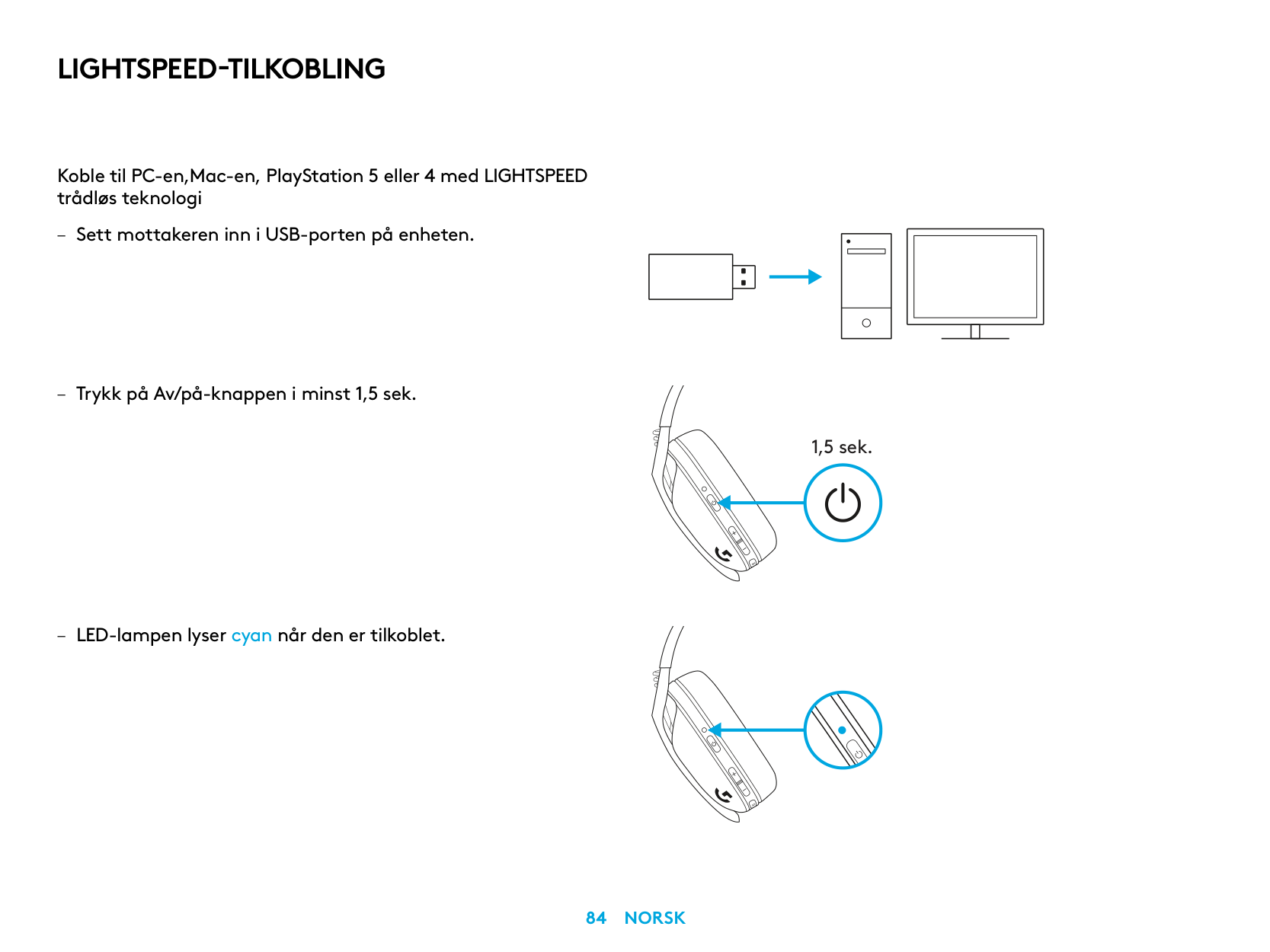 LIGHTSPEED-TILKOBLING

Koble til PC-en,Mac-en, PlayStation 5 eller 4 med LIGHTSPEED trådløs teknologi

– Sett mottakeren inn i USB-porten på enheten.

– Trykk på Av/på-knappen i minst 1,5 sek.

1,5 sek.

– LED-lampen lyser cyan når den er tilkoblet.

84 NORSK