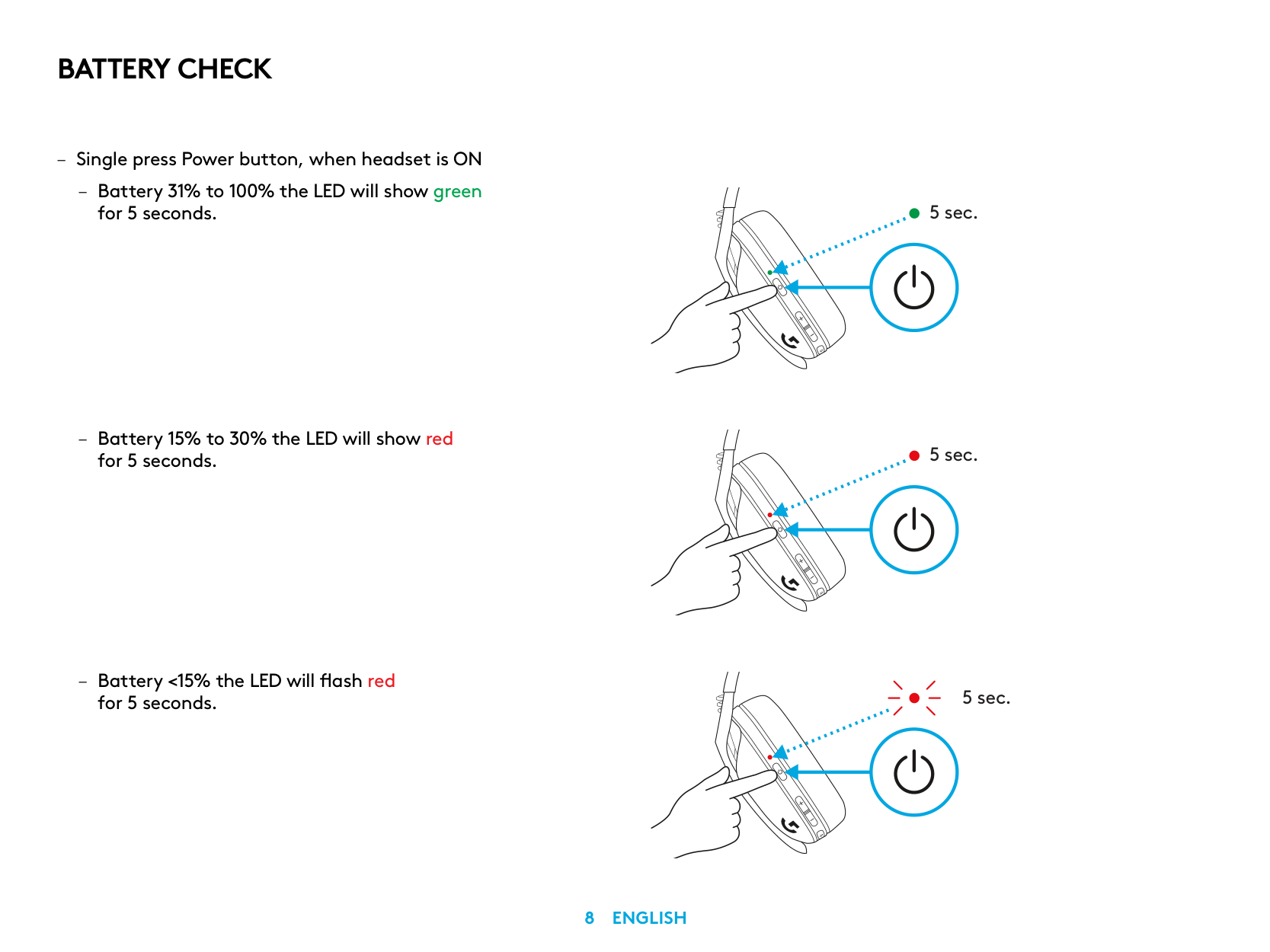 BATTERY CHECK

– Single press Power button, when headset is ON

– Battery 31% to 100% the LED will show green for 5 seconds.

5 sec.

– Battery 15% to 30% the LED will show red for 5 seconds.

5 sec.

– Battery <15% the LED will flash red for 5 seconds.

5 sec.

8 ENGLISH