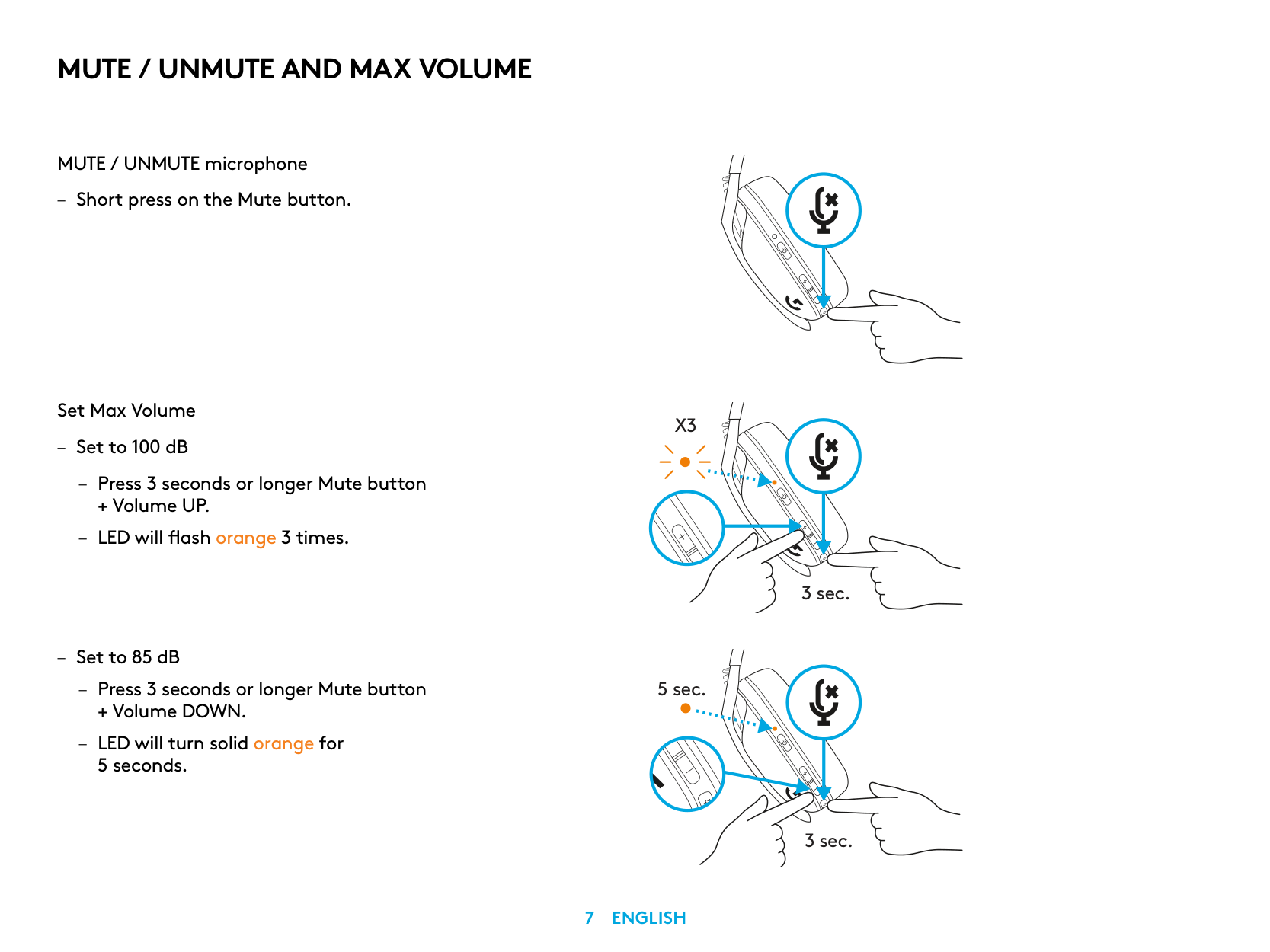 MUTE / UNMUTE AND MAX VOLUME

MUTE / UNMUTE microphone

– Short press on the Mute button.

Set Max Volume

– Set to 100 dB

– Press 3 seconds or longer Mute button + Volume UP.

– LED will flash orange 3 times.

X3

3 sec.

– Set to 85 dB

– Press 3 seconds or longer Mute button + Volume DOWN.

– LED will turn solid orange for 5 seconds.

5 sec.

3 sec.

7 ENGLISH