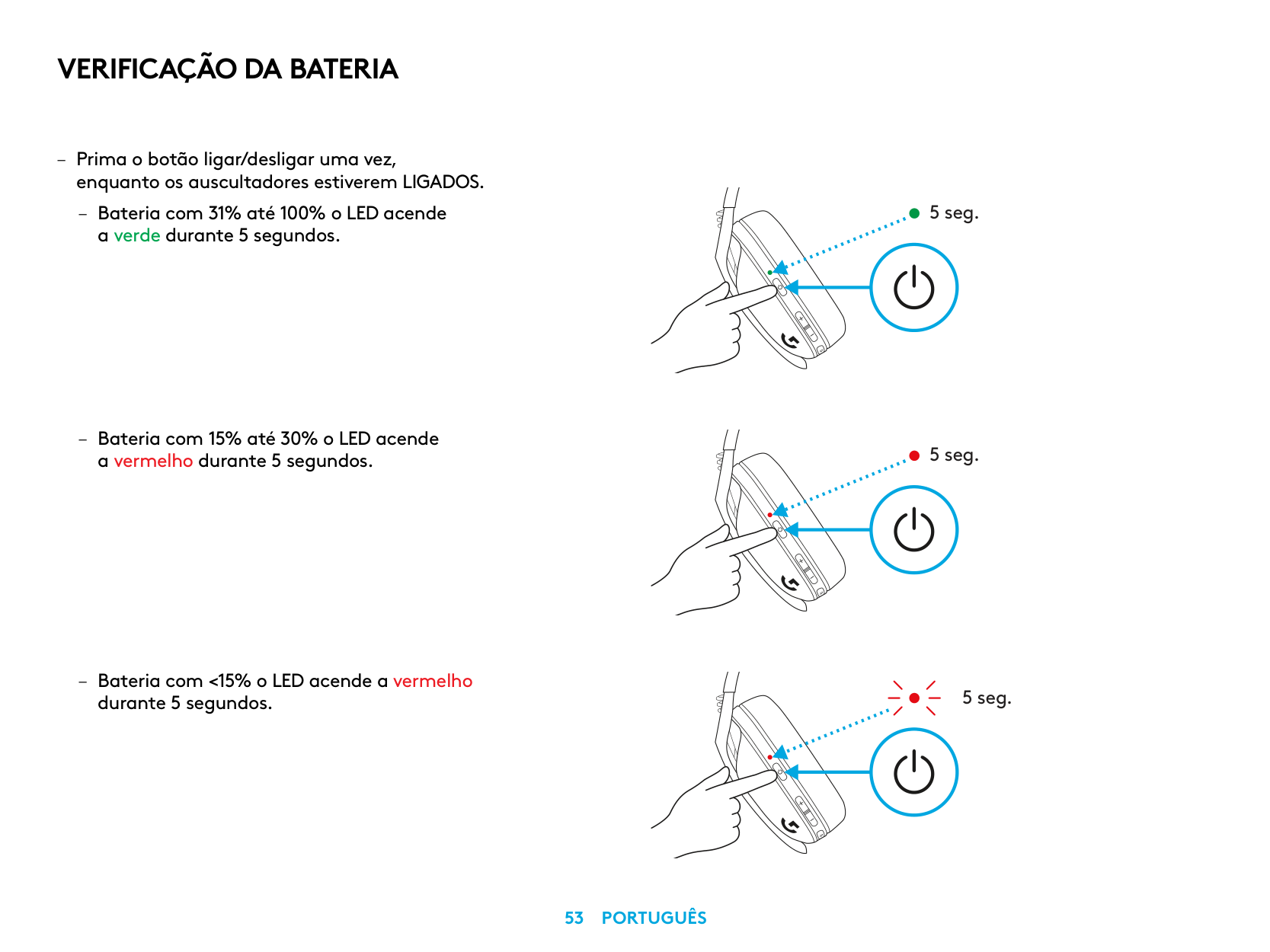 VERIFICAÇÃO DA BATERIA

– Prima o botão ligar/desligar uma vez, enquanto os auscultadores estiverem LIGADOS.

– Bateria com 31% até 100% o LED acende a verde durante 5 segundos.

5 seg.

– Bateria com 15% até 30% o LED acende a vermelho durante 5 segundos.

5 seg.

– Bateria com <15% o LED acende a vermelho durante 5 segundos.

5 seg.

53 PORTUGUÊS