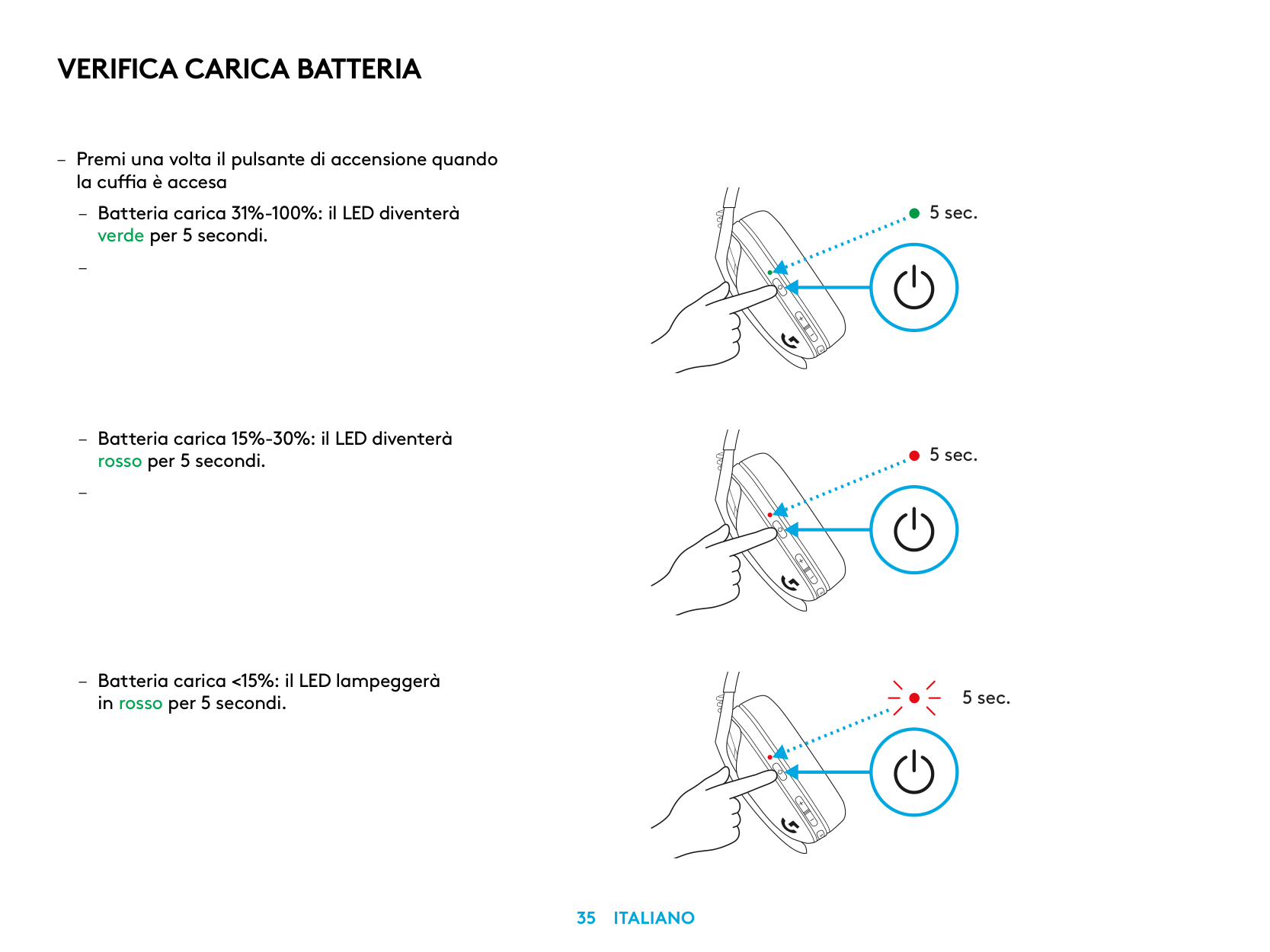 VERIFICA CARICA BATTERIA

– Premi una volta il pulsante di accensione quando la cuffia è accesa

– Batteria carica 31%-100%: il LED diventerà verde per 5 secondi.

–

5 sec.

– Batteria carica 15%-30%: il LED diventerà rosso per 5 secondi.

–

5 sec.

– Batteria carica <15%: il LED lampeggerà in rosso per 5 secondi.

5 sec.

35 ITALIANO