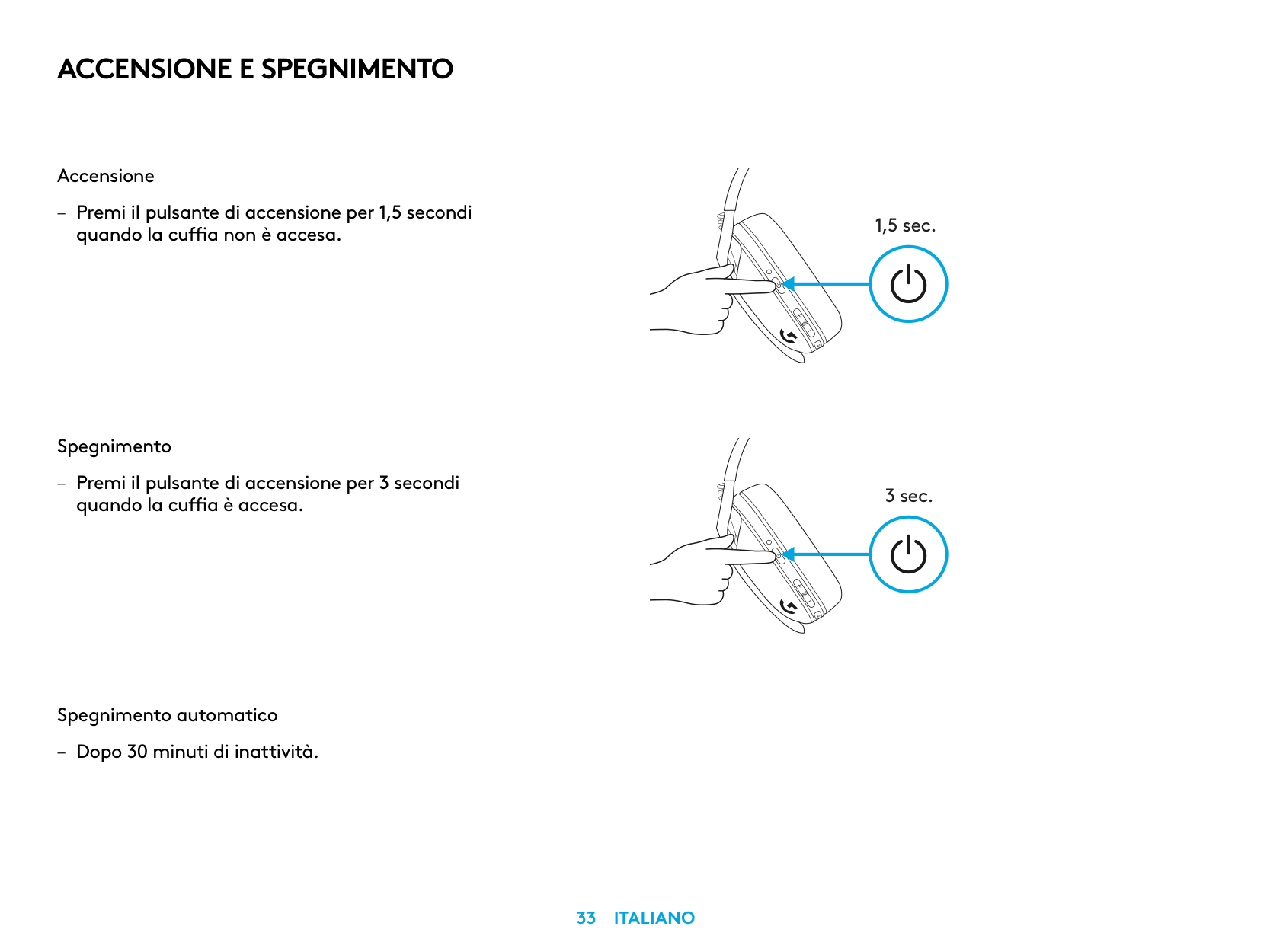 ACCENSIONE E SPEGNIMENTO

Accensione

– Premi il pulsante di accensione per 1,5 secondi quando la cuffia non è accesa.

1,5 sec.

Spegnimento

– Premi il pulsante di accensione per 3 secondi quando la cuffia è accesa.

3 sec.

Spegnimento automatico

– Dopo 30 minuti di inattività.

33 ITALIANO