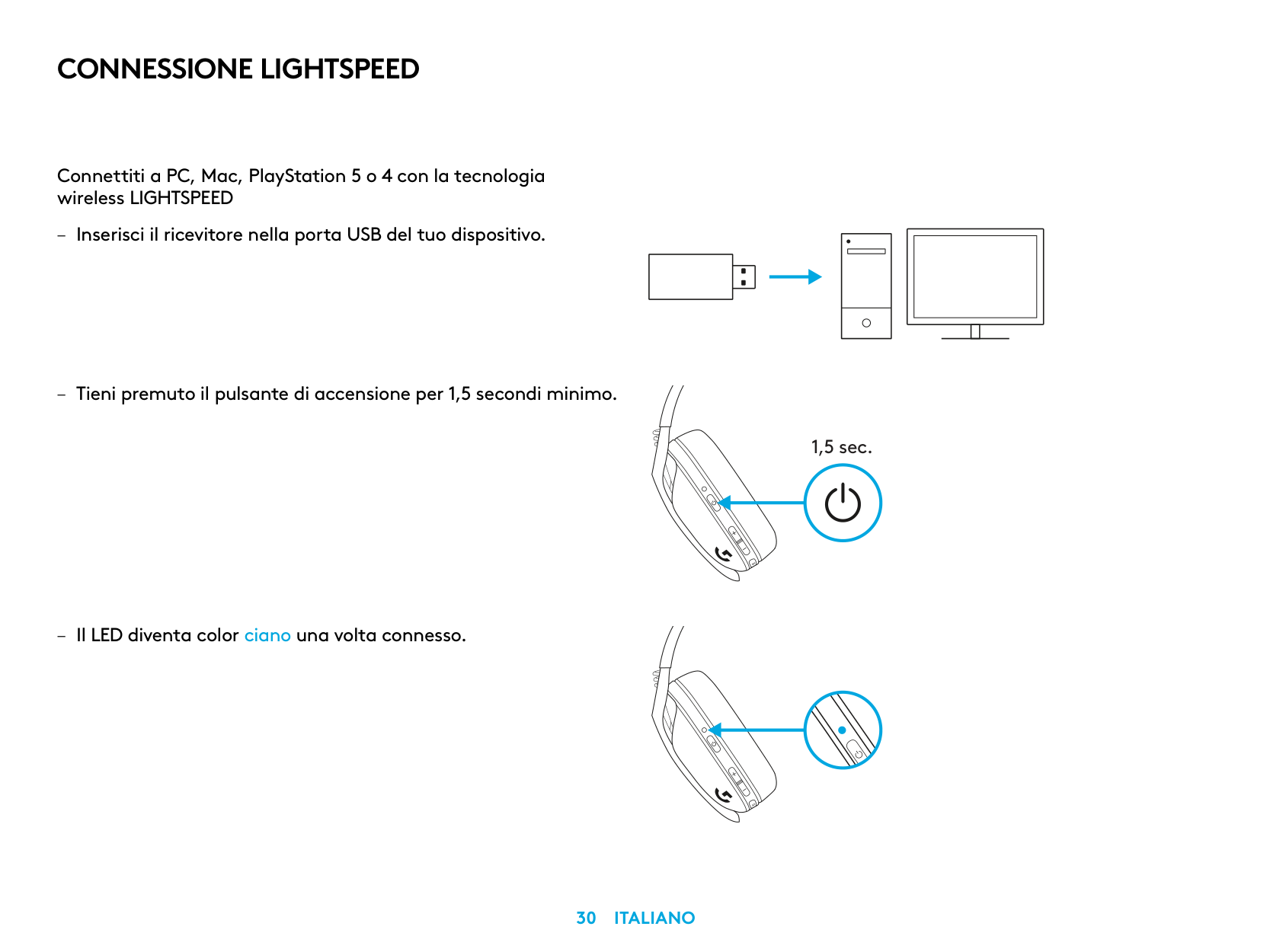 CONNESSIONE LIGHTSPEED

Connettiti a PC, Mac, PlayStation 5 o 4 con la tecnologia wireless LIGHTSPEED

– Inserisci il ricevitore nella porta USB del tuo dispositivo.

– Tieni premuto il pulsante di accensione per 1,5 secondi minimo.

1,5 sec.

– Il LED diventa color ciano una volta connesso.

30 ITALIANO