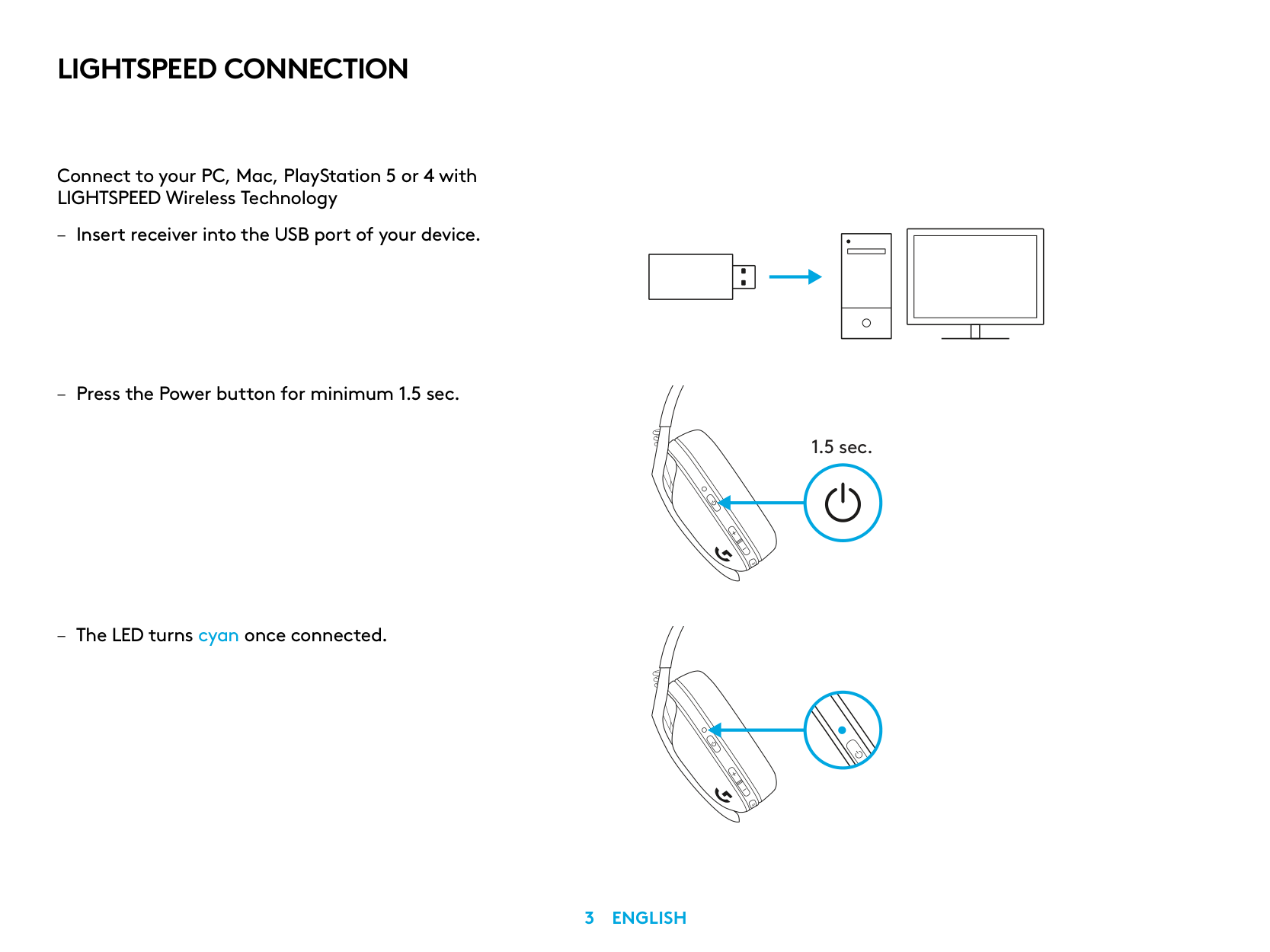 LIGHTSPEED CONNECTION

Connect to your PC, Mac, PlayStation 5 or 4 with LIGHTSPEED Wireless Technology

– Insert receiver into the USB port of your device.

– Press the Power button for minimum 1.5 sec.

1.5 sec.

– The LED turns cyan once connected.

3 ENGLISH