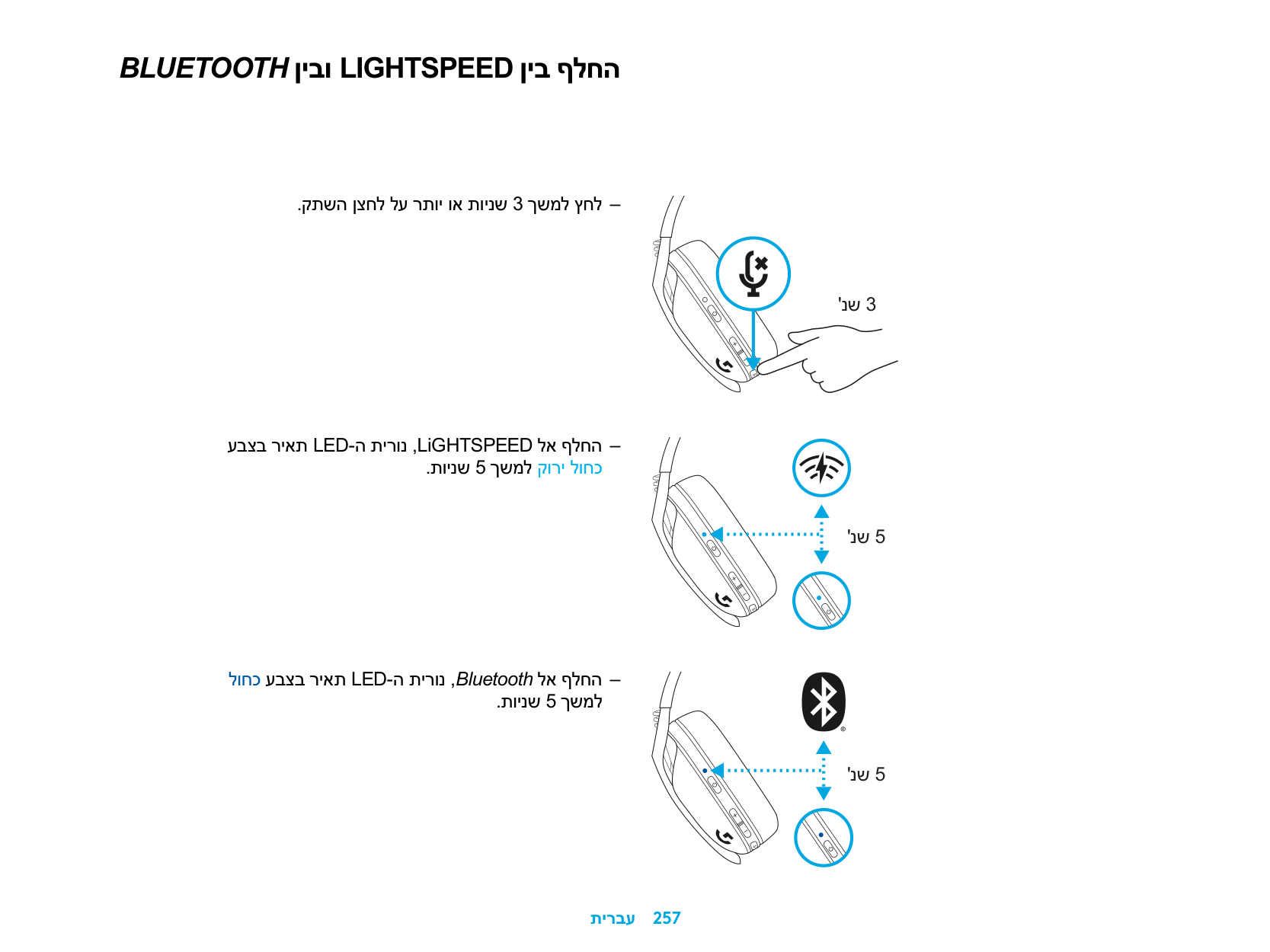 החלף בין LIGHTSPEED ובין BLUETOOTH

– לחץ למשך 3 שניות או יותר על לחצן השתק.

3 שנ'

– החלף אל LiGHTSPEED, נורית ה-LED תאיר בצבע כחול ירוק למשך 5 שניות.

5 שנ'

– החלף אל Bluetooth, נורית ה-LED תאיר בצבע כחול למשך 5 שניות.

5 שנ'

257 עברית