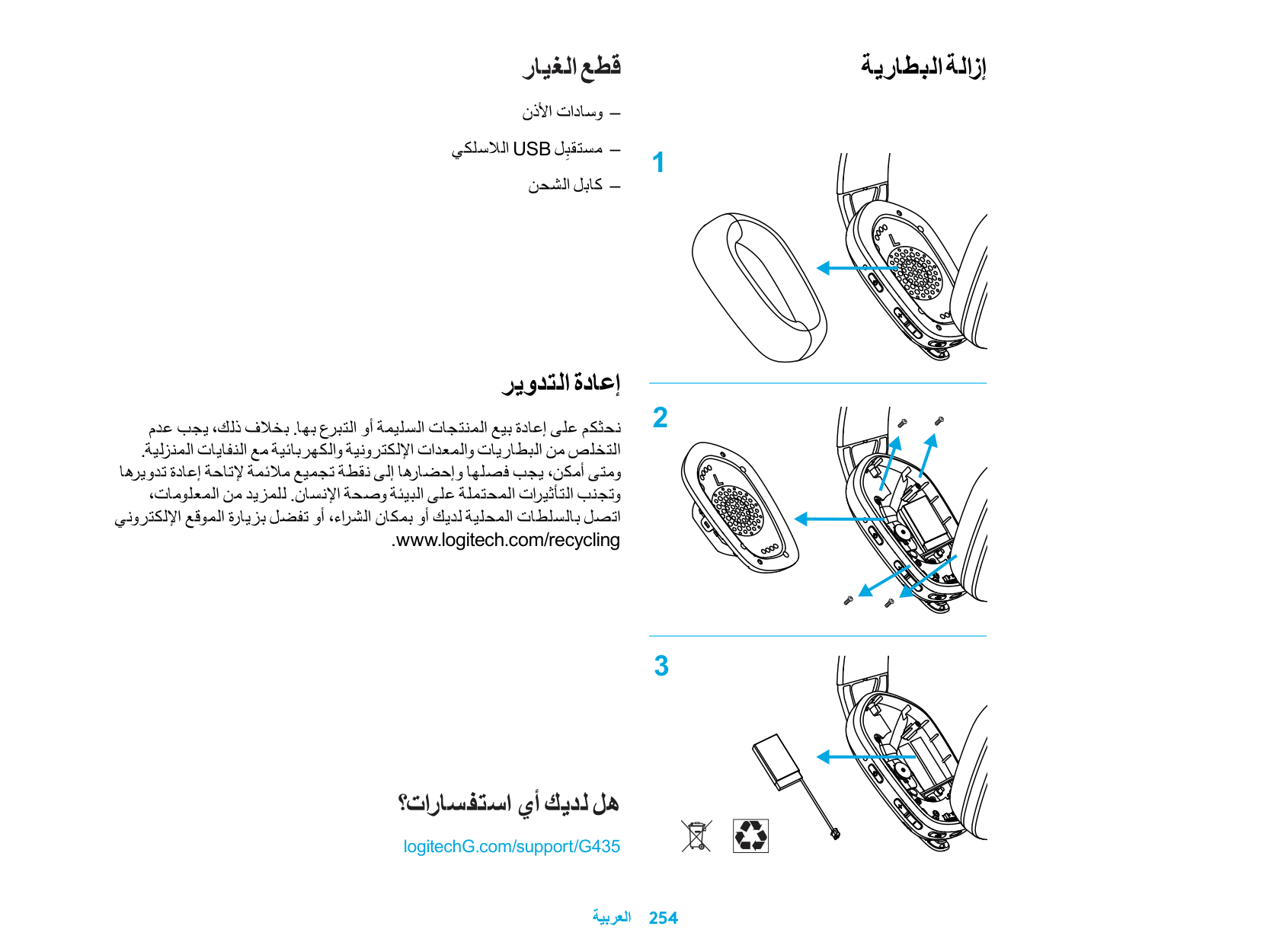 إزالة البطارية

1

2

3

قطع الغيار

– وسادات الأذن

– مستقبِل USB اللاسلكي

– كابل الشحن

إعادة التدوير

نحثكم على إعادة بيع المنتجات السليمة أو التبرع بها. بخلاف ذلك، يجب عدم التخلص من البطاريات والمعدات الإلكترونية والكهربائية مع النفايات المنزلية. ومتى أمكن، يجب فصلها وإحضارها إلى نقطة تجميع ملائمة لإتاحة إعادة تدويرها وتجنب التأثيرات المحتملة على البيئة وصحة الإنسان. للمزيد من المعلومات، اتصل بالسلطات المحلية لديك أو بمكان الشراء، أو تفضل بزيارة الموقع الإلكتروني www.logitech.com/recycling.

هل لديك أي استفسارات؟

logitechG.com/support/G435

254 العربية