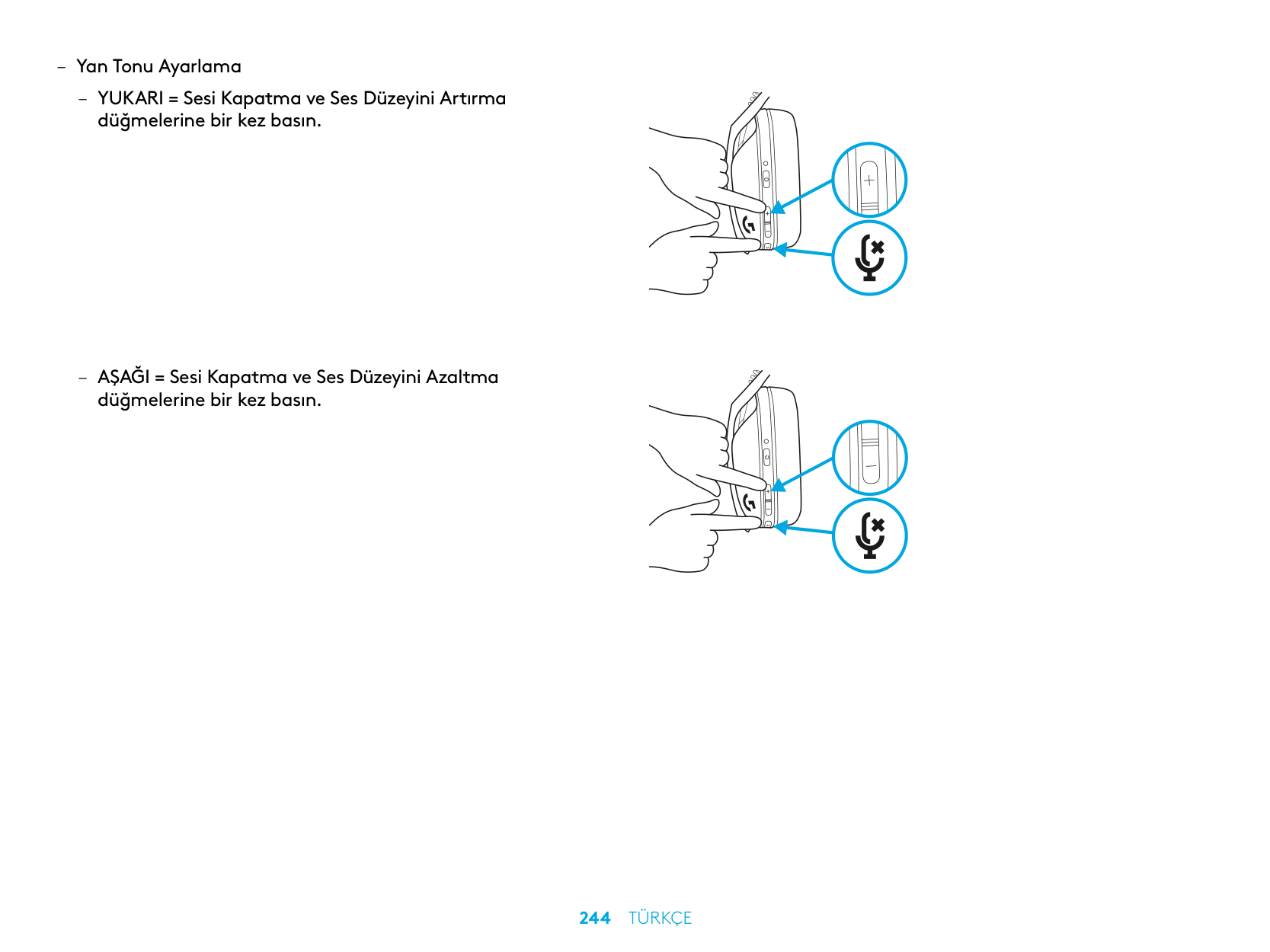 – Yan Tonu Ayarlama

– YUKARI = Sesi Kapatma ve Ses Düzeyini Artırma düğmelerine bir kez basın.

– AŞAĞI = Sesi Kapatma ve Ses Düzeyini Azaltma düğmelerine bir kez basın.

244 TÜRKÇE