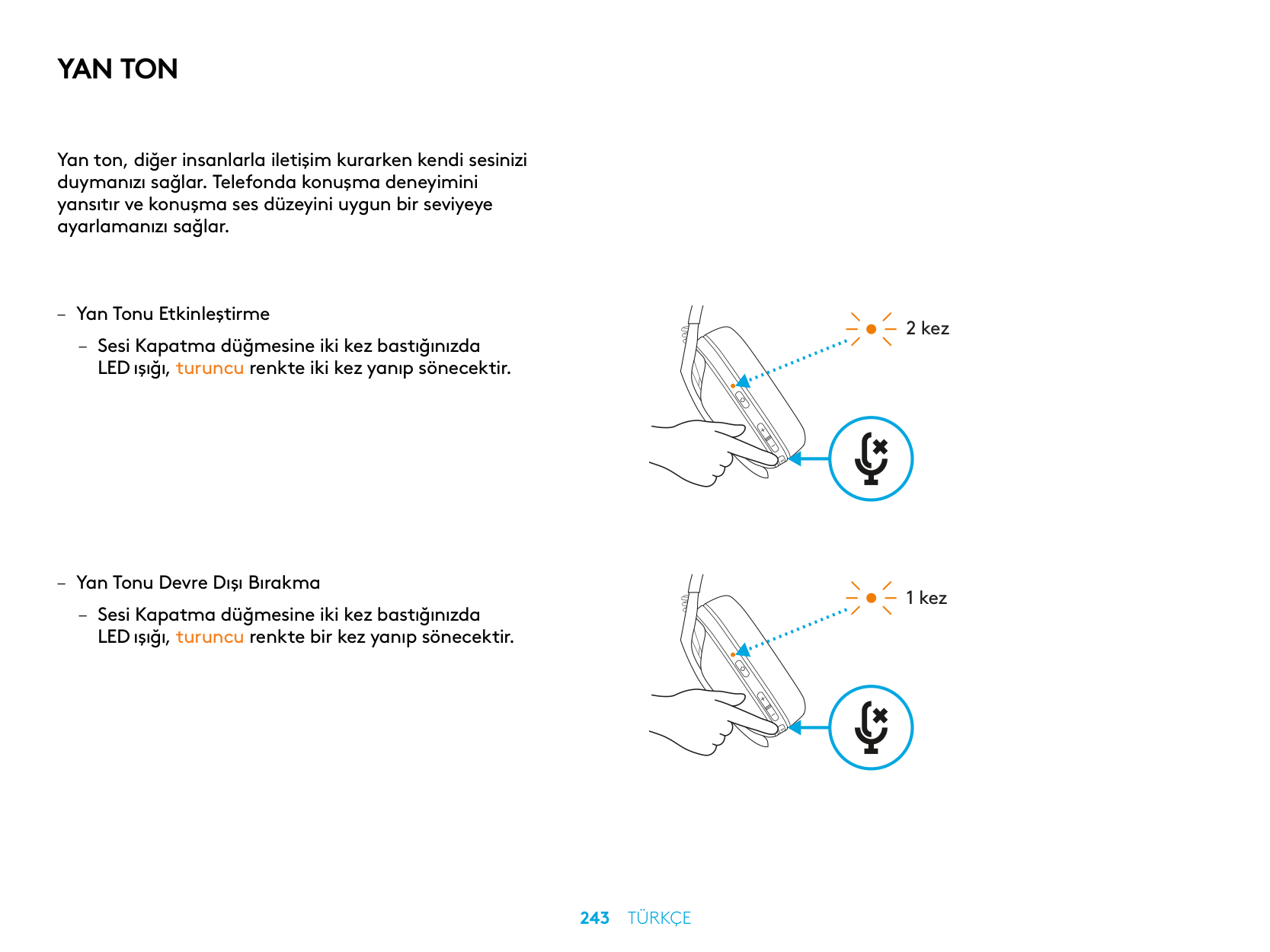 YAN TON

Yan ton, diğer insanlarla iletişim kurarken kendi sesinizi duymanızı sağlar. Telefonda konuşma deneyimini yansıtır ve konuşma ses düzeyini uygun bir seviyeye ayarlamanızı sağlar.

– Yan Tonu Etkinleştirme

– Sesi Kapatma düğmesine iki kez bastığınızda LED ışığı, turuncu renkte iki kez yanıp sönecektir.

2 kez

– Yan Tonu Devre Dışı Bırakma

– Sesi Kapatma düğmesine iki kez bastığınızda LED ışığı, turuncu renkte bir kez yanıp sönecektir.

1 kez

243 TÜRKÇE