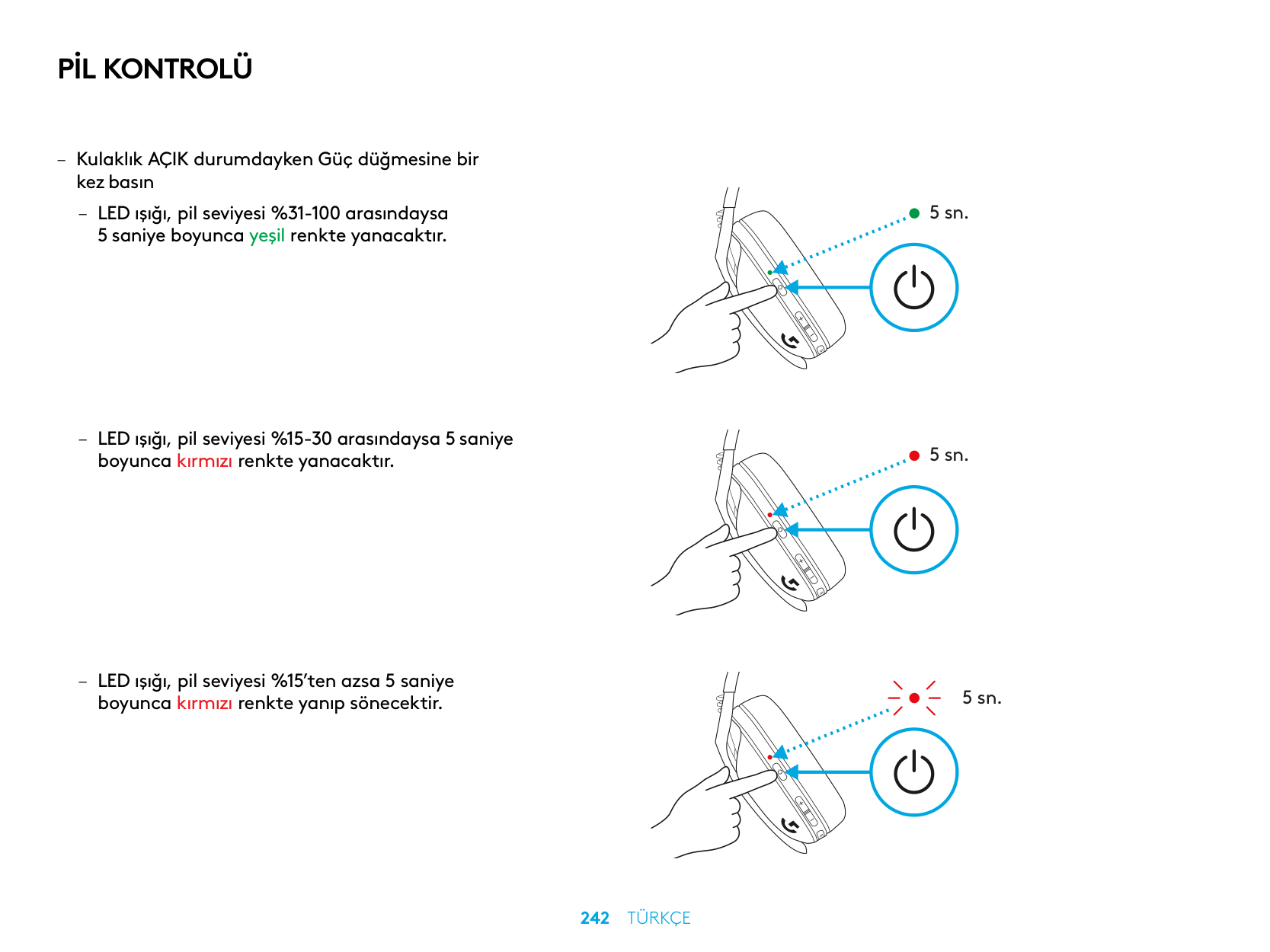 PİL KONTROLÜ

– Kulaklık AÇIK durumdayken Güç düğmesine bir kez basın

– LED ışığı, pil seviyesi %31-100 arasındaysa 5 saniye boyunca yeşil renkte yanacaktır.

5 sn.

– LED ışığı, pil seviyesi %15-30 arasındaysa 5 saniye boyunca kırmızı renkte yanacaktır.

5 sn.

– LED ışığı, pil seviyesi %15'ten azsa 5 saniye boyunca kırmızı renkte yanıp sönecektir.

5 sn.

242 TÜRKÇE