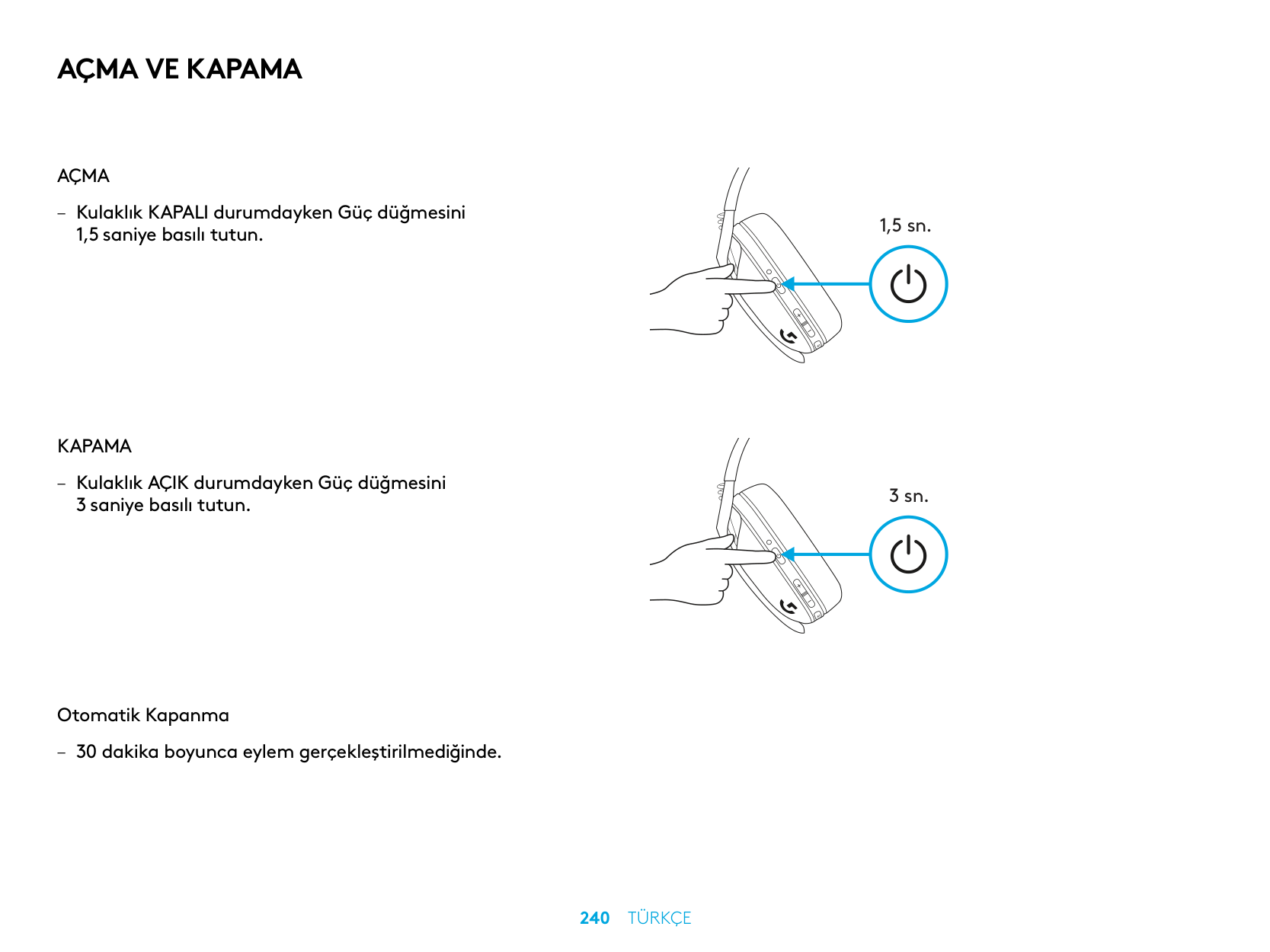 AÇMA VE KAPAMA

AÇMA

– Kulaklık KAPALI durumdayken Güç düğmesini 1,5 saniye basılı tutun.

1,5 sn.

KAPAMA

– Kulaklık AÇIK durumdayken Güç düğmesini 3 saniye basılı tutun.

3 sn.

Otomatik Kapanma

– 30 dakika boyunca eylem gerçekleştirilmediğinde.

240 TÜRKÇE