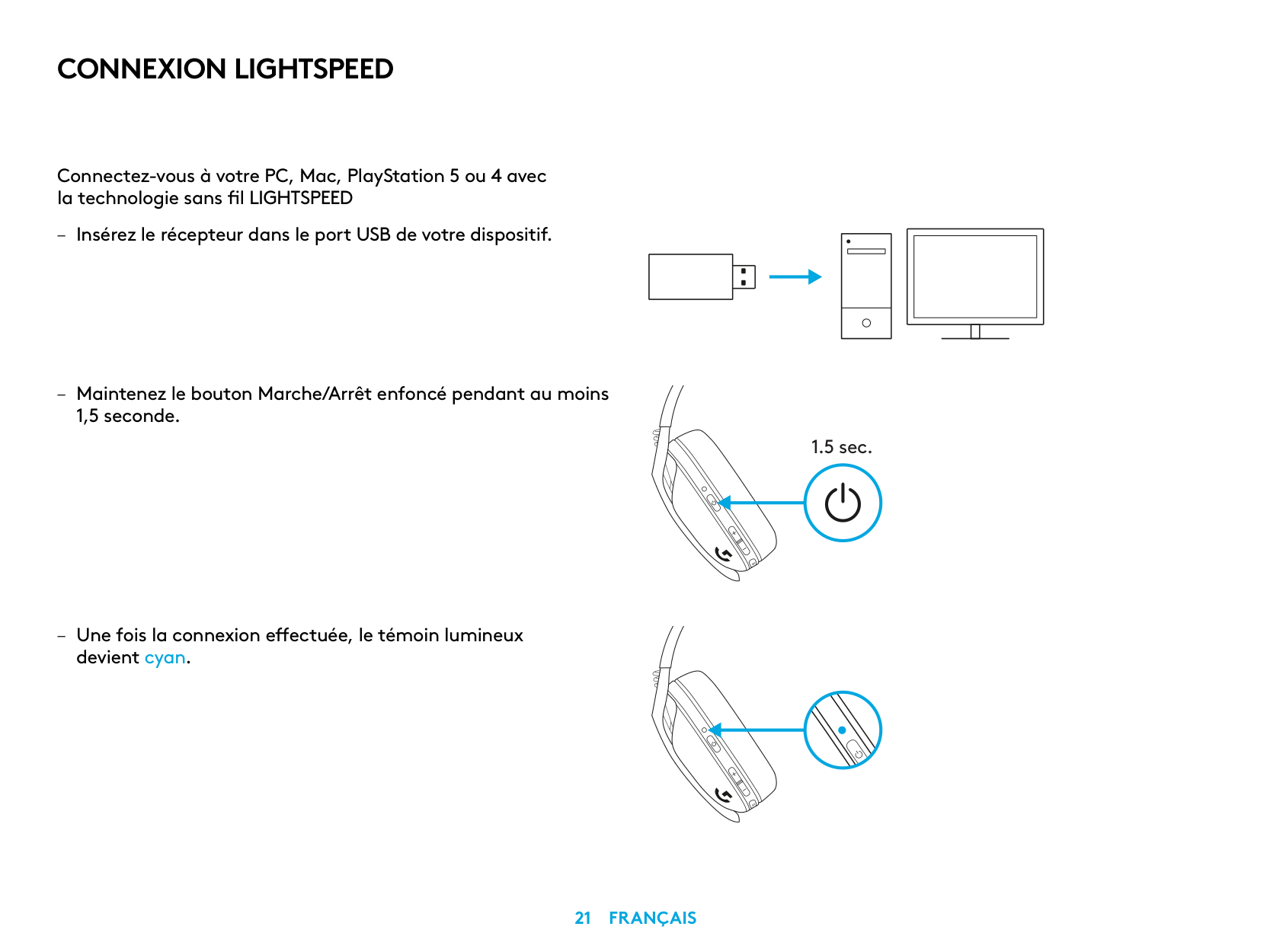 CONNEXION LIGHTSPEED

Connectez-vous à votre PC, Mac, PlayStation 5 ou 4 avec la technologie sans fil LIGHTSPEED

– Insérez le récepteur dans le port USB de votre dispositif.

– Maintenez le bouton Marche/Arrêt enfoncé pendant au moins 1,5 seconde.

1.5 sec.

– Une fois la connexion effectuée, le témoin lumineux devient cyan.

21 FRANÇAIS