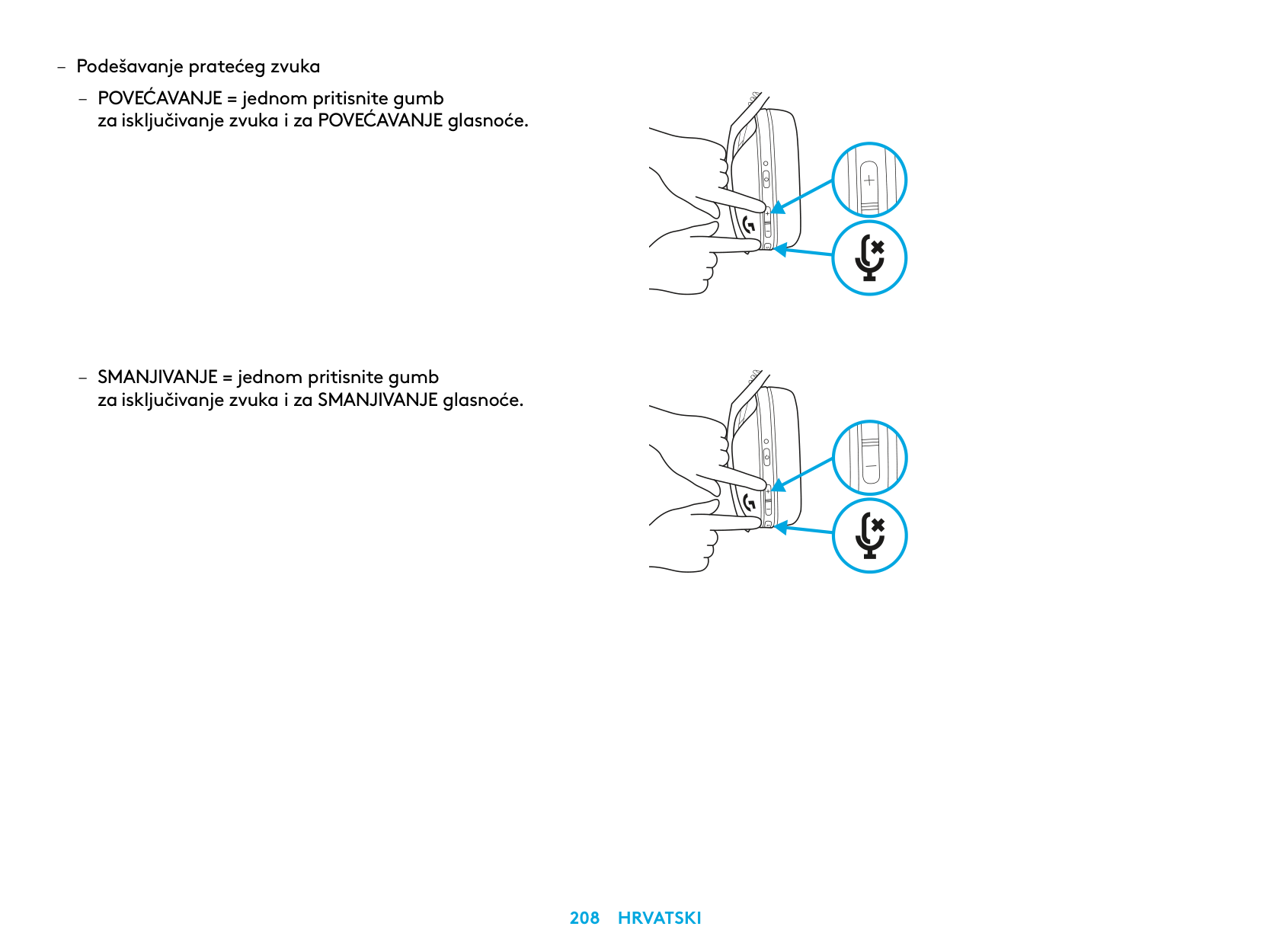 – Podešavanje pratećeg zvuka

– POVEĆAVANJE = jednom pritisnite gumb za isključivanje zvuka i za POVEĆAVANJE glasnoće.

– SMANJIVANJE = jednom pritisnite gumb za isključivanje zvuka i za SMANJIVANJE glasnoće.

208 HRVATSKI