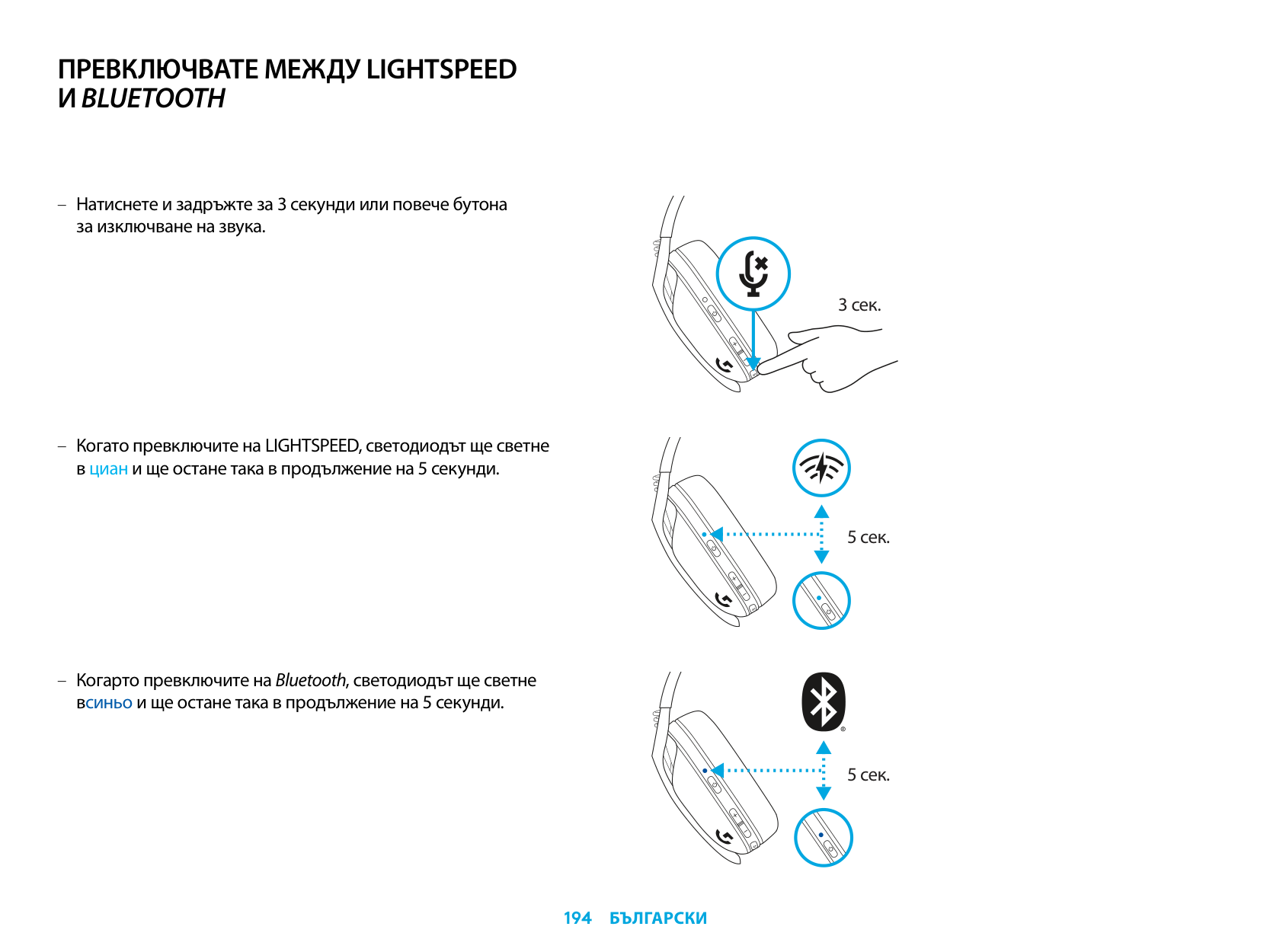 ПРЕВКЛЮЧВАТЕ МЕЖДУ LIGHTSPEED И BLUETOOTH

– Натиснете и задръжте за 3 секунди или повече бутона за изключване на звука.

3 сек.

– Когато превключите на LIGHTSPEED, светодиодът ще светне в циан и ще остане така в продължение на 5 секунди.

5 сек.

– Когарто превключите на Bluetooth, светодиодът ще светне всиньо и ще остане така в продължение на 5 секунди.

5 сек.

194 БЪЛГАРСКИ