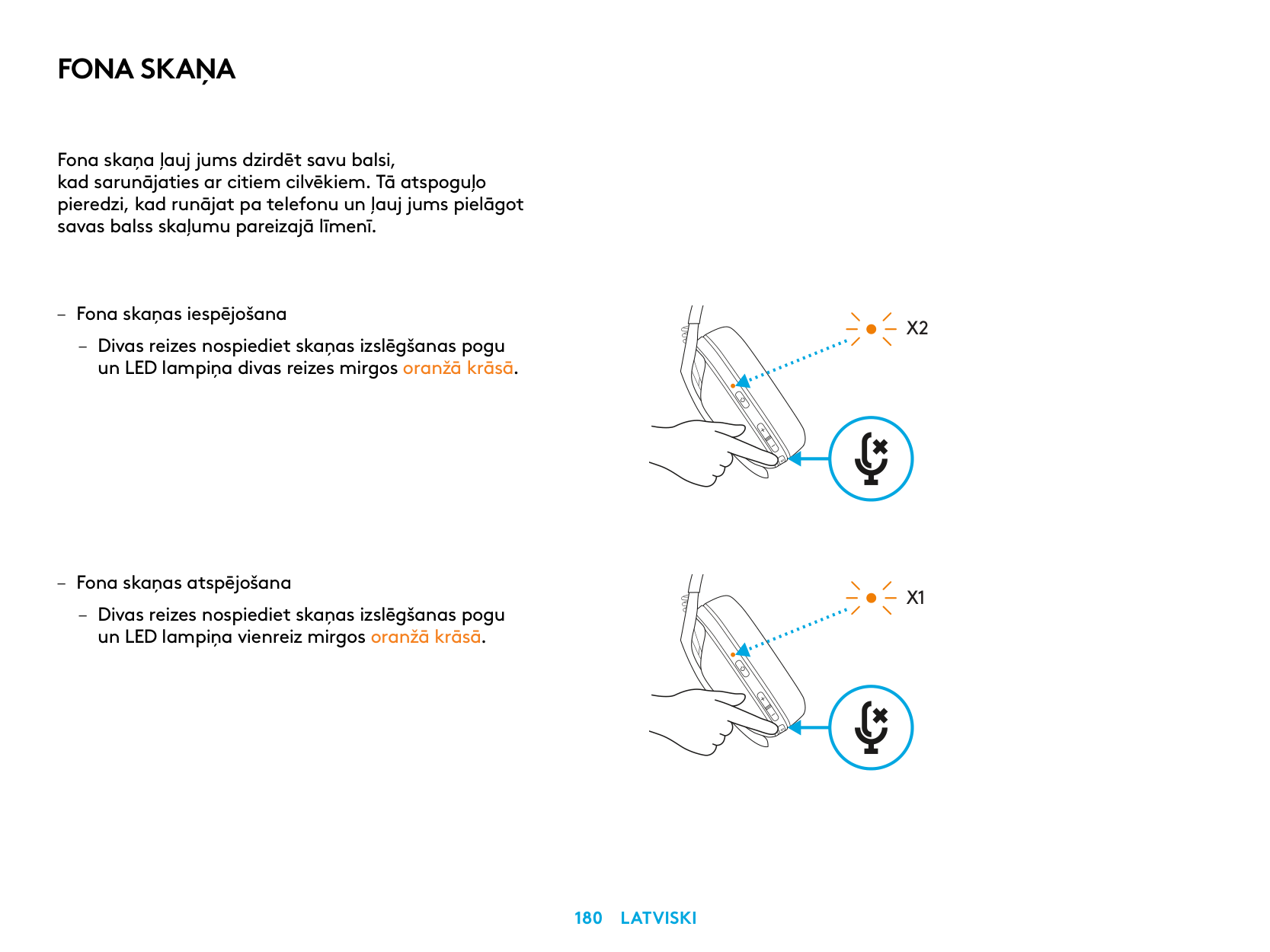 FONA SKAŅA

Fona skaņa ļauj jums dzirdēt savu balsi, kad sarunājaties ar citiem cilvēkiem. Tā atspoguļo pieredzi, kad runājat pa telefonu un ļauj jums pielāgot savas balss skaļumu pareizajā līmenī.

– Fona skaņas iespējošana

– Divas reizes nospiediet skaņas izslēgšanas pogu un LED lampiņa divas reizes mirgos oranžā krāsā.

X2

– Fona skaņas atspējošana

– Divas reizes nospiediet skaņas izslēgšanas pogu un LED lampiņa vienreiz mirgos oranžā krāsā.

X1

180 LATVISKI