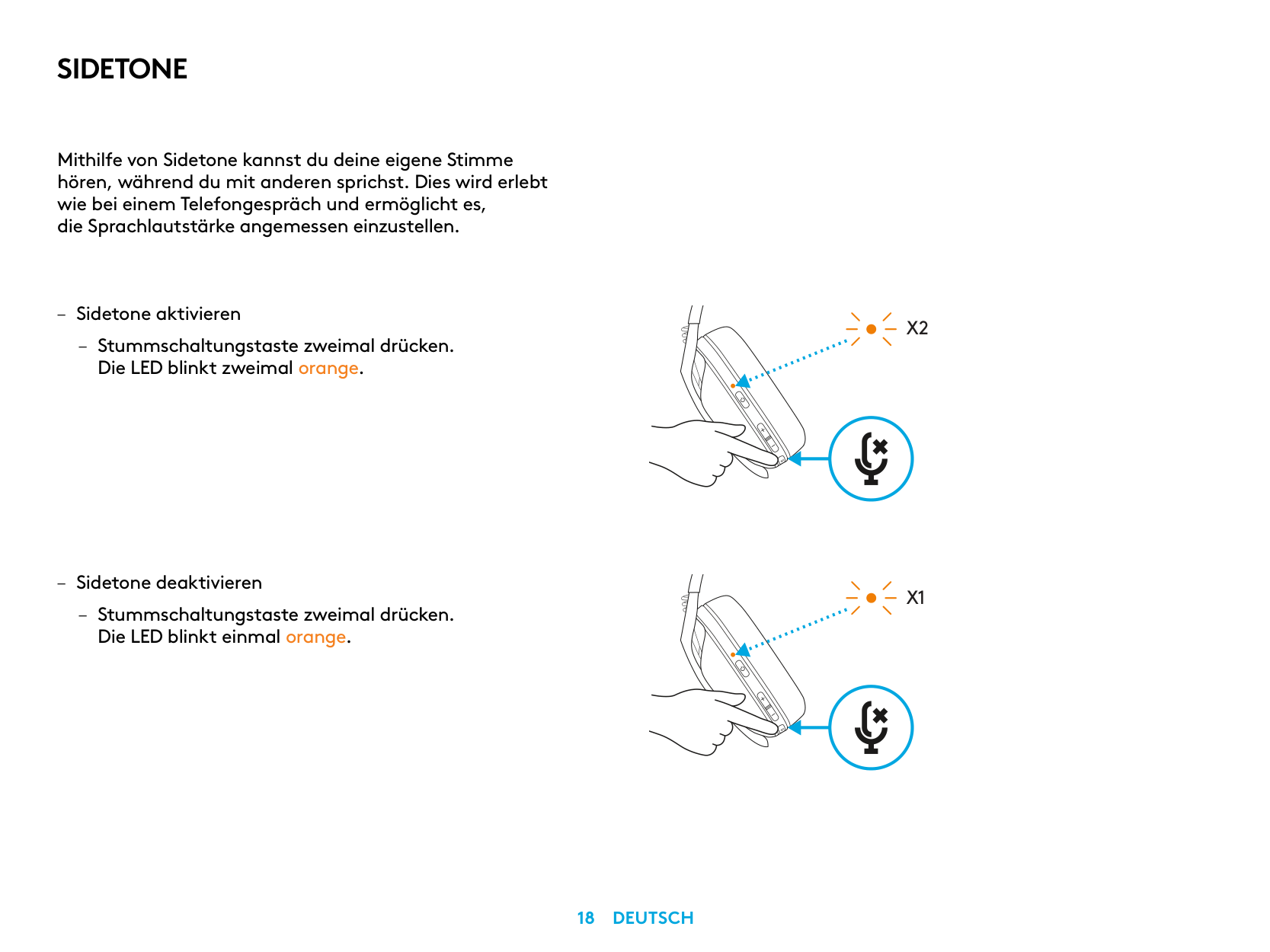 SIDETONE

Mithilfe von Sidetone kannst du deine eigene Stimme hören, während du mit anderen sprichst. Dies wird erlebt wie bei einem Telefongespräch und ermöglicht es, die Sprachlautstärke angemessen einzustellen.

– Sidetone aktivieren

– Stummschaltungstaste zweimal drücken. Die LED blinkt zweimal orange.

X2

– Sidetone deaktivieren

– Stummschaltungstaste zweimal drücken. Die LED blinkt einmal orange.

X1

18 DEUTSCH