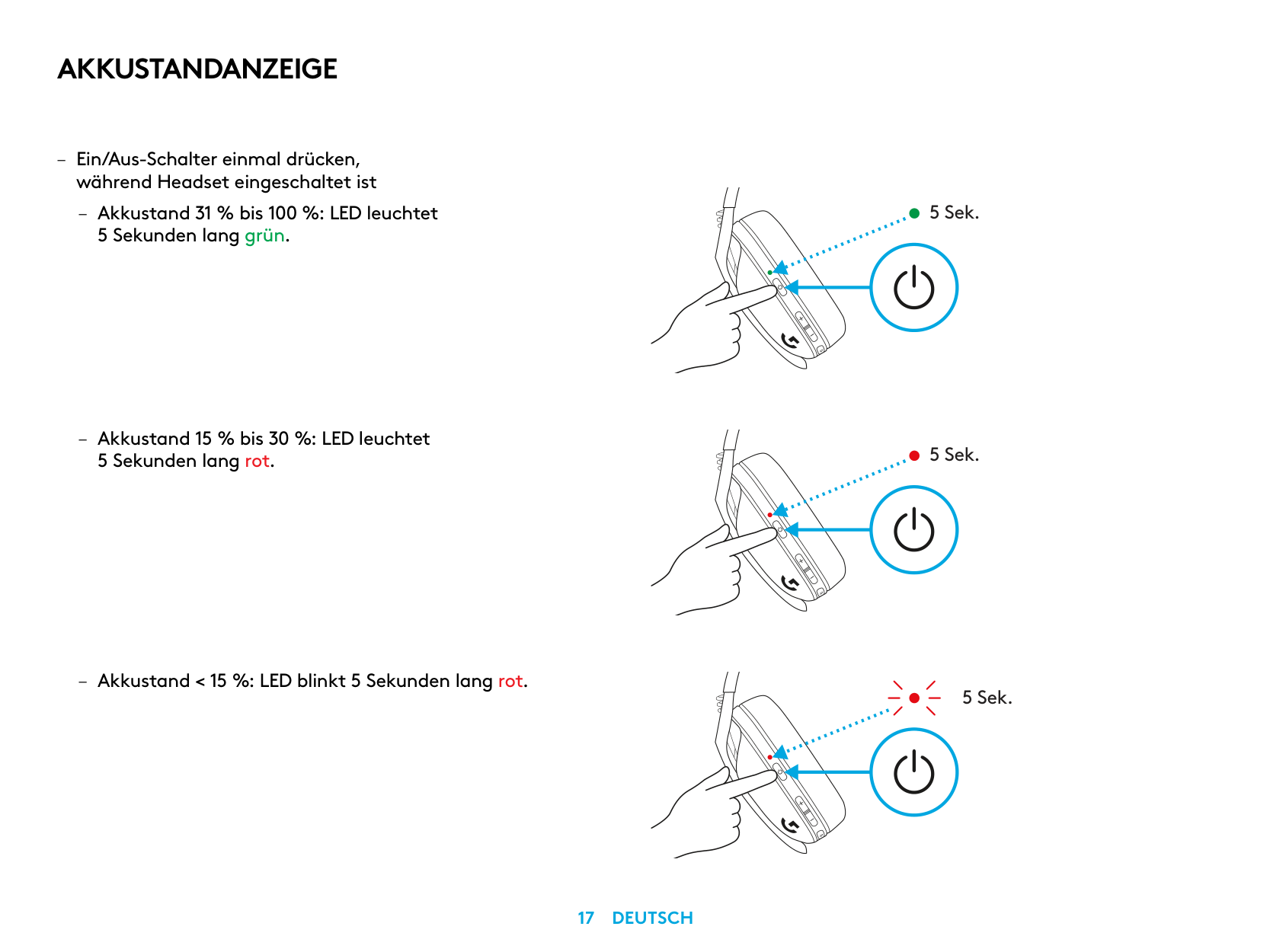 AKKUSTANDANZEIGE

– Ein/Aus-Schalter einmal drücken, während Headset eingeschaltet ist

– Akkustand 31 % bis 100 %: LED leuchtet 5 Sekunden lang grün.

5 Sek.

– Akkustand 15 % bis 30 %: LED leuchtet 5 Sekunden lang rot.

5 Sek.

– Akkustand < 15 %: LED blinkt 5 Sekunden lang rot.

5 Sek.

17 DEUTSCH