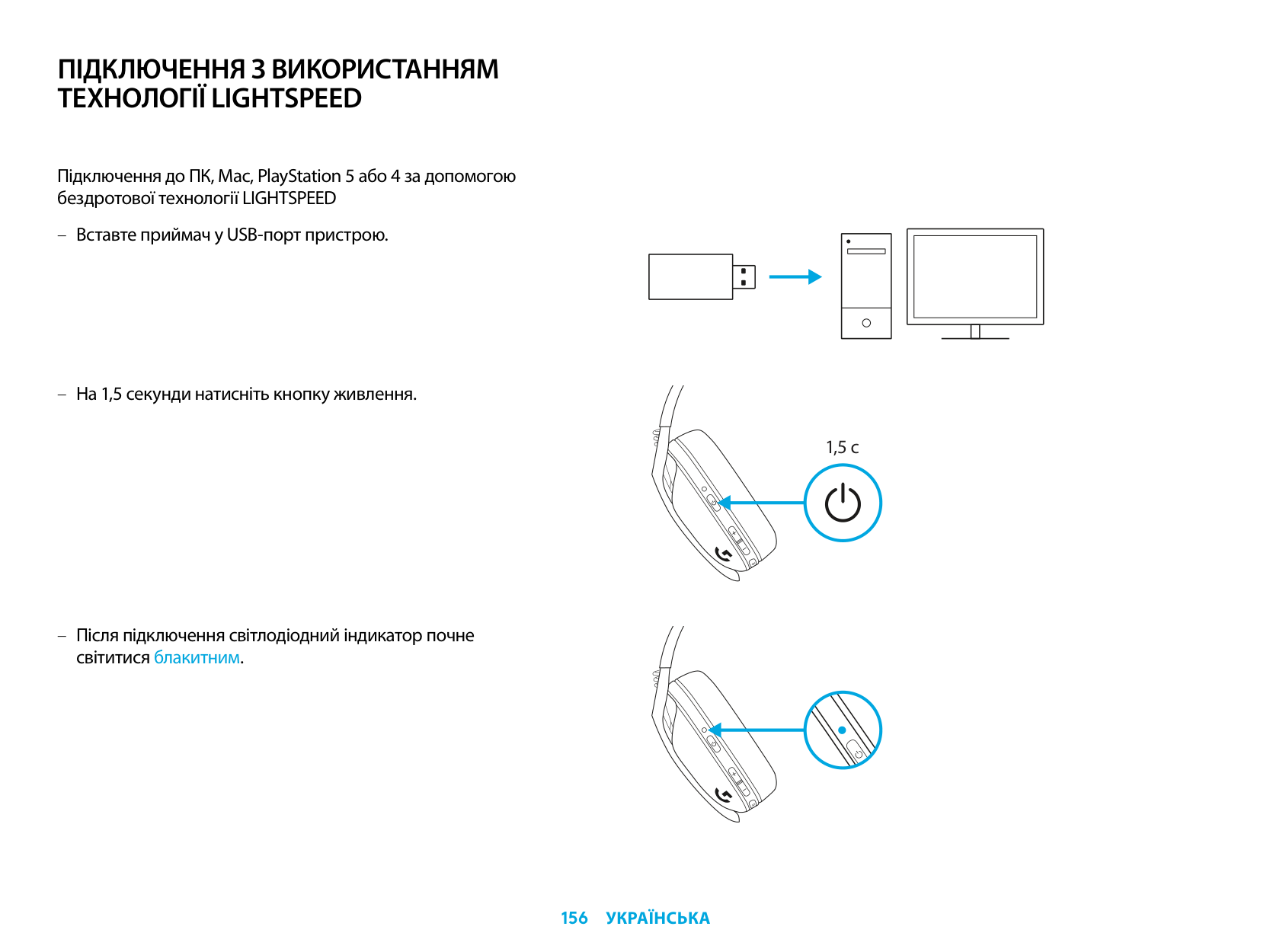 ПІДКЛЮЧЕННЯ З ВИКОРИСТАННЯМ ТЕХНОЛОГІЇ LIGHTSPEED

Підключення до ПК, Mac, PlayStation 5 або 4 за допомогою бездротової технології LIGHTSPEED

– Вставте приймач у USB-порт пристрою.

– На 1,5 секунди натисніть кнопку живлення.

1,5 с

– Після підключення світлодіодний індикатор почне світитися блакитним.

156 УКРАЇНСЬКА