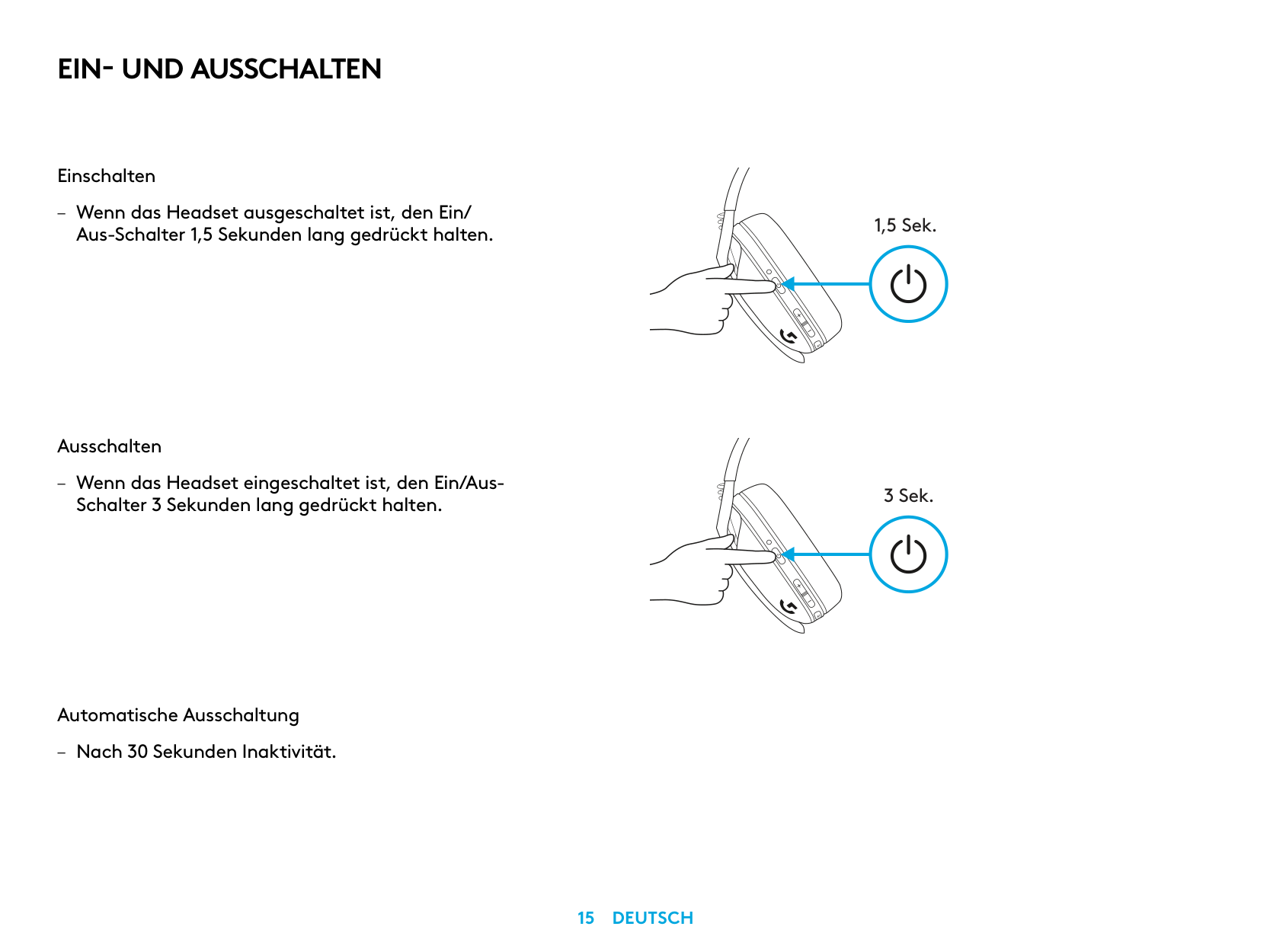 EIN- UND AUSSCHALTEN

Einschalten

– Wenn das Headset ausgeschaltet ist, den Ein/Aus-Schalter 1,5 Sekunden lang gedrückt halten.

1,5 Sek.

Ausschalten

– Wenn das Headset eingeschaltet ist, den Ein/Aus-Schalter 3 Sekunden lang gedrückt halten.

3 Sek.

Automatische Ausschaltung

– Nach 30 Sekunden Inaktivität.

15 DEUTSCH