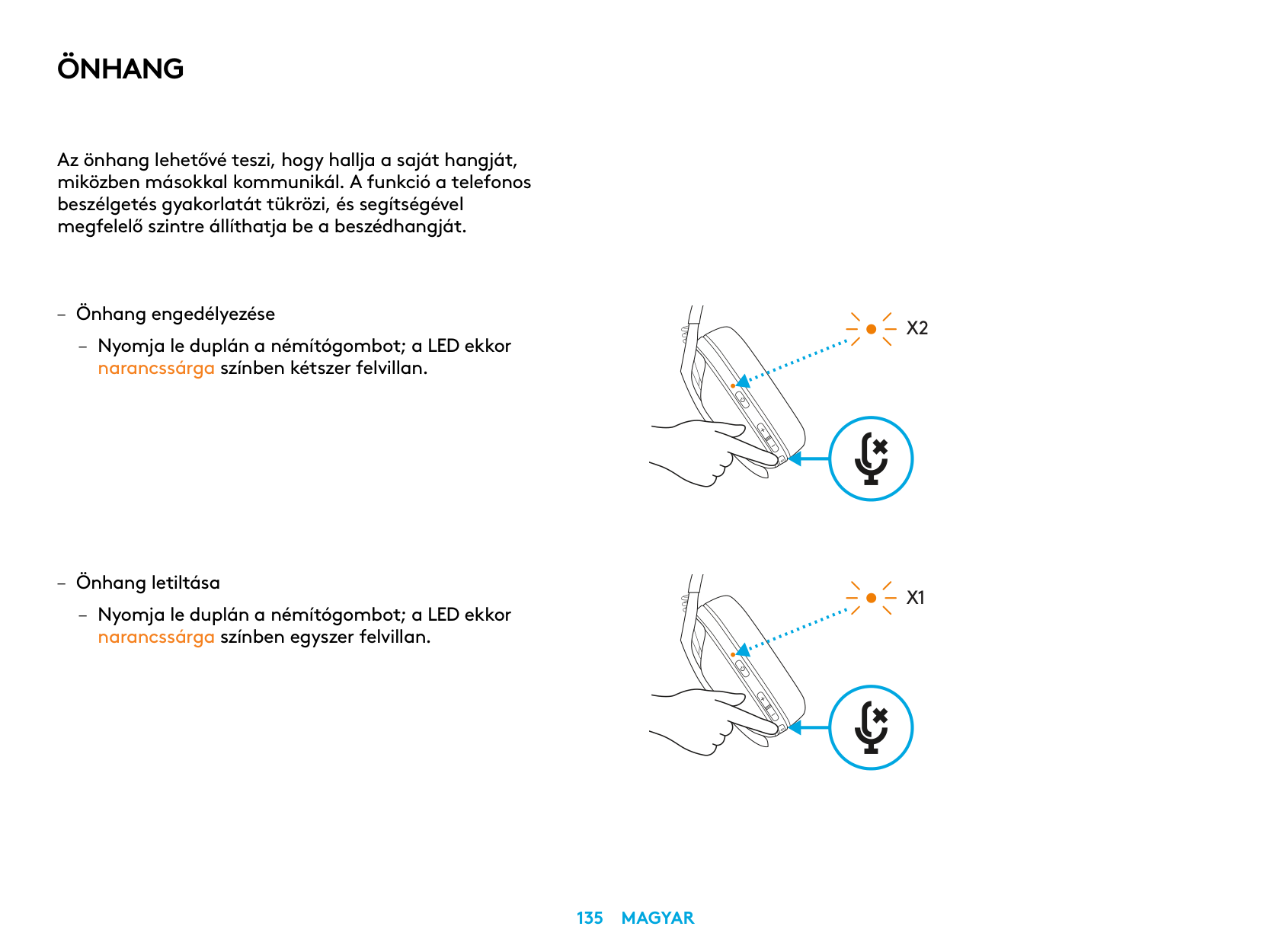 ÖNHANG

Az önhang lehetővé teszi, hogy hallja a saját hangját, miközben másokkal kommunikál. A funkció a telefonos beszélgetés gyakorlatát tükrözi, és segítségével megfelelő szintre állíthatja be a beszédhangját.

– Önhang engedélyezése

– Nyomja le duplán a némítógombot; a LED ekkor narancssárga színben kétszer felvillan.

X2

– Önhang letiltása

– Nyomja le duplán a némítógombot; a LED ekkor narancssárga színben egyszer felvillan.

X1

135 MAGYAR