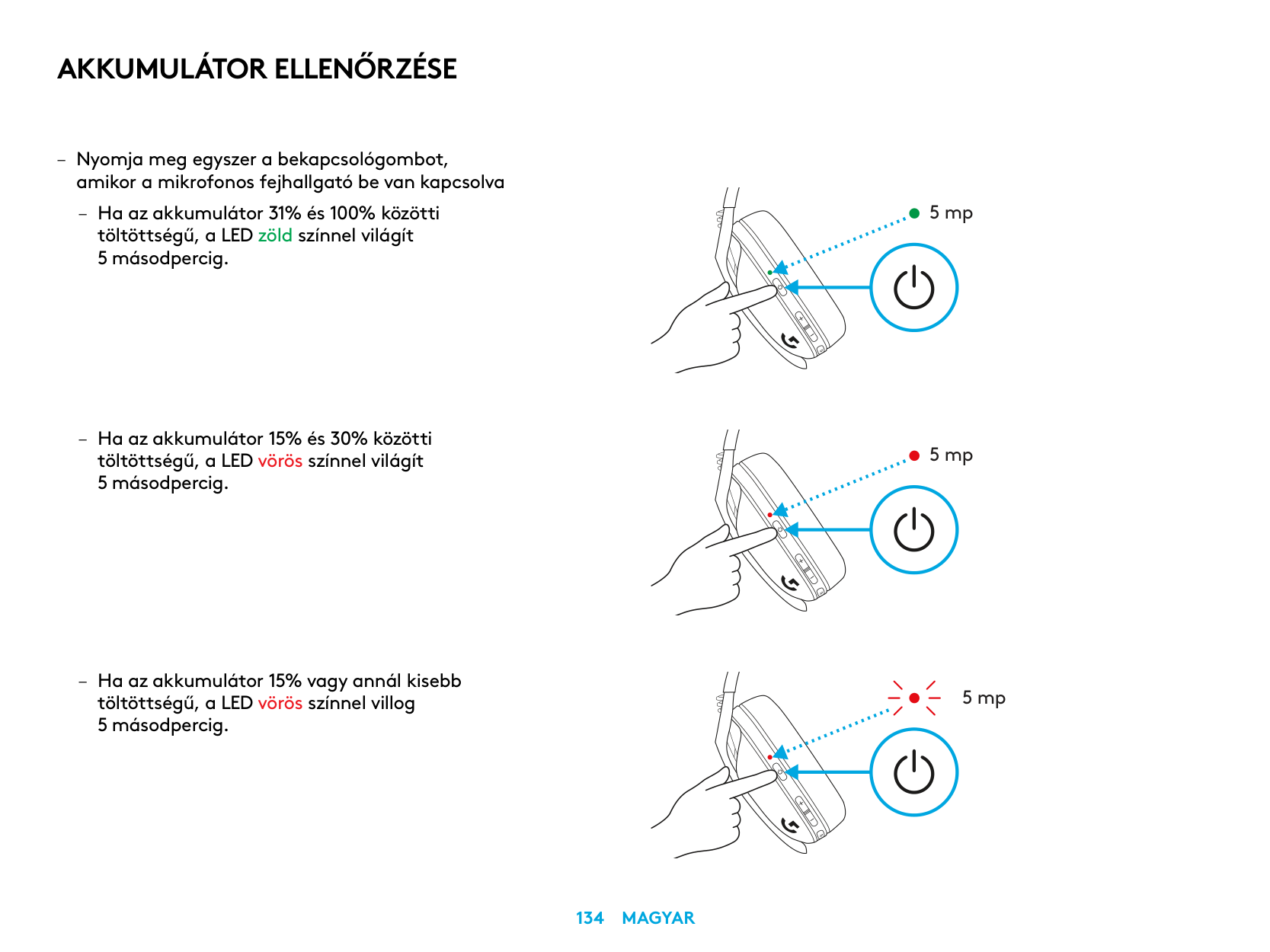 AKKUMULÁTOR ELLENŐRZÉSE

– Nyomja meg egyszer a bekapcsológombot, amikor a mikrofonos fejhallgató be van kapcsolva

– Ha az akkumulátor 31% és 100% közötti töltöttségű, a LED zöld színnel világít 5 másodpercig.

5 mp

– Ha az akkumulátor 15% és 30% közötti töltöttségű, a LED vörös színnel világít 5 másodpercig.

5 mp

– Ha az akkumulátor 15% vagy annál kisebb töltöttségű, a LED vörös színnel villog 5 másodpercig.

5 mp

134 MAGYAR